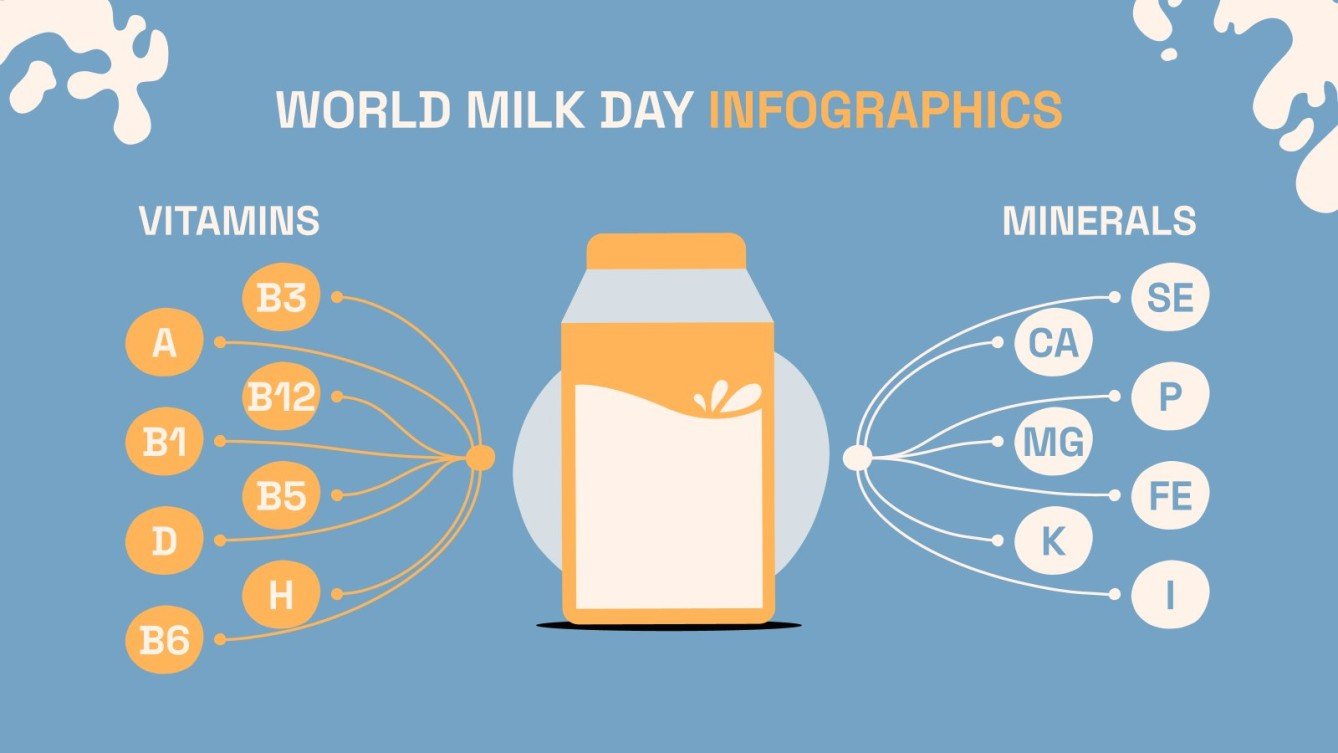 WORLD MILK DAY INFOGRAPHICS

VITAMINS

B3
A
B12
B1
B5
D
H
B6

MINERALS

SE
CA
P
MG
FE
K
I