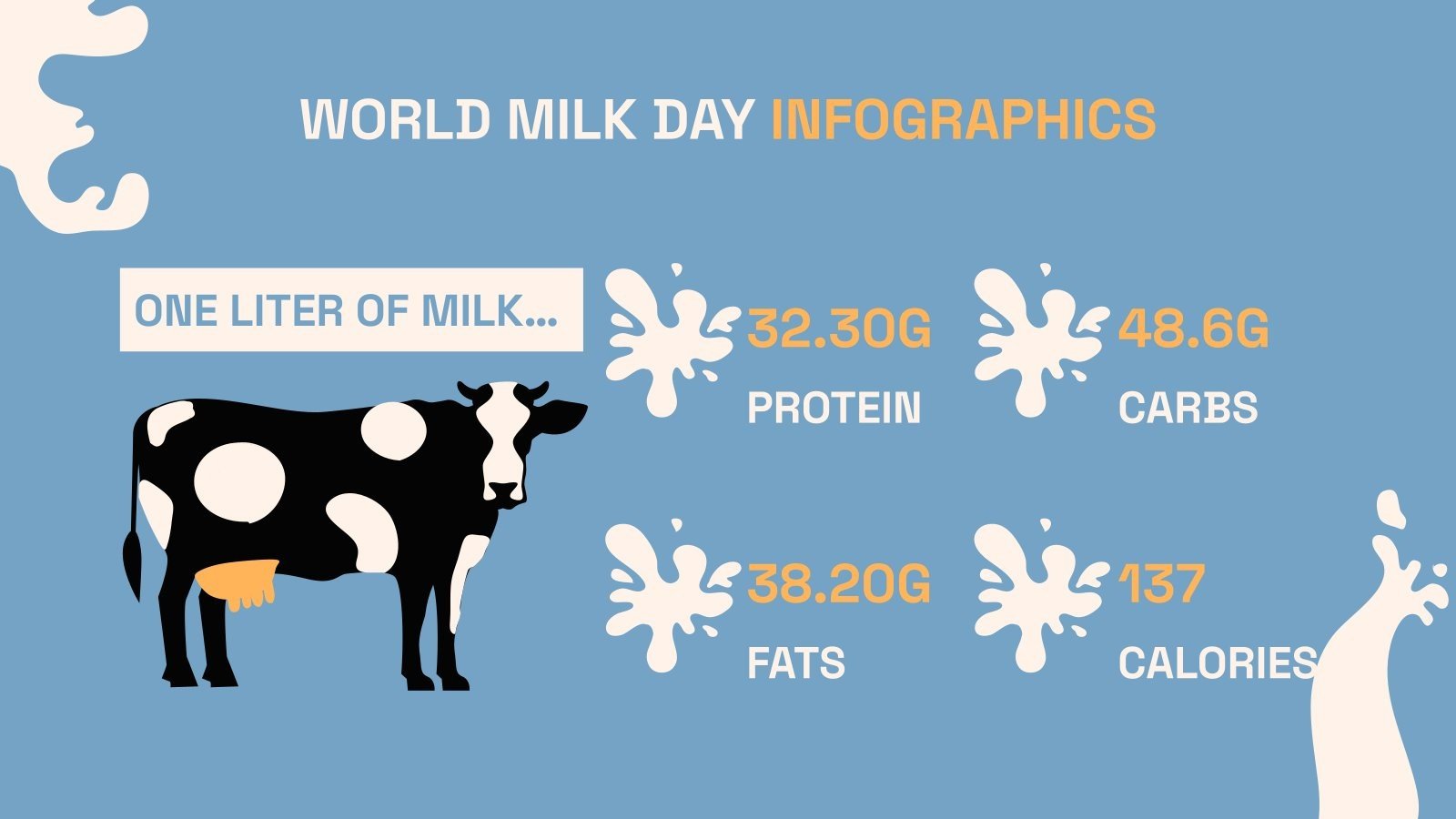 WORLD MILK DAY INFOGRAPHICS

ONE LITER OF MILK...

32.30G
PROTEIN

48.6G
CARBS

38.20G
FATS

137
CALORIES