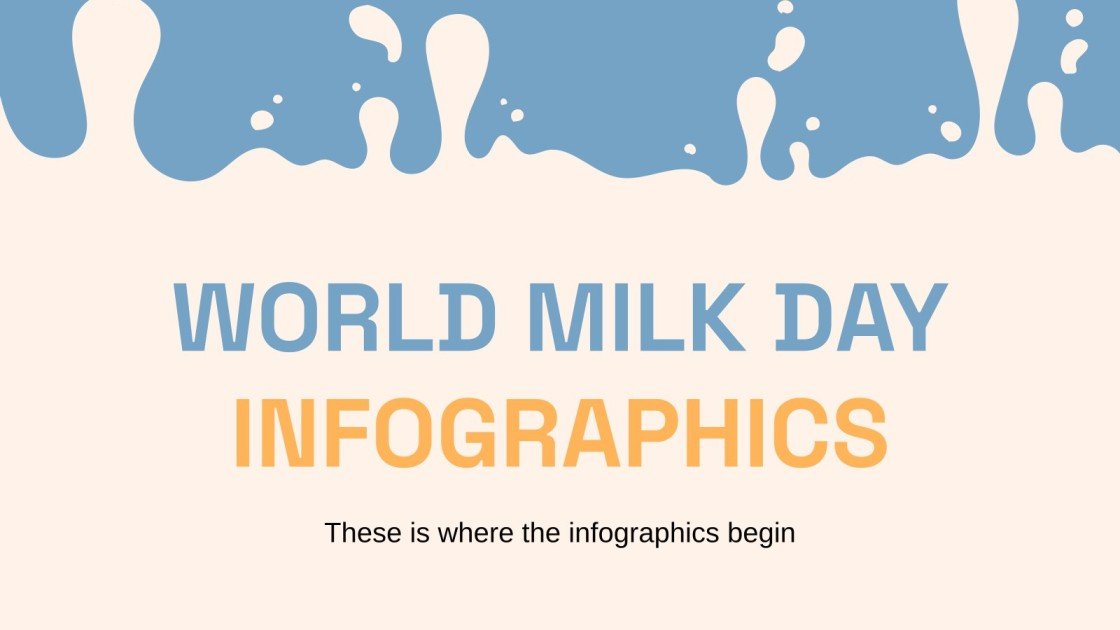 WORLD MILK DAY
INFOGRAPHICS

These is where the infographics begin