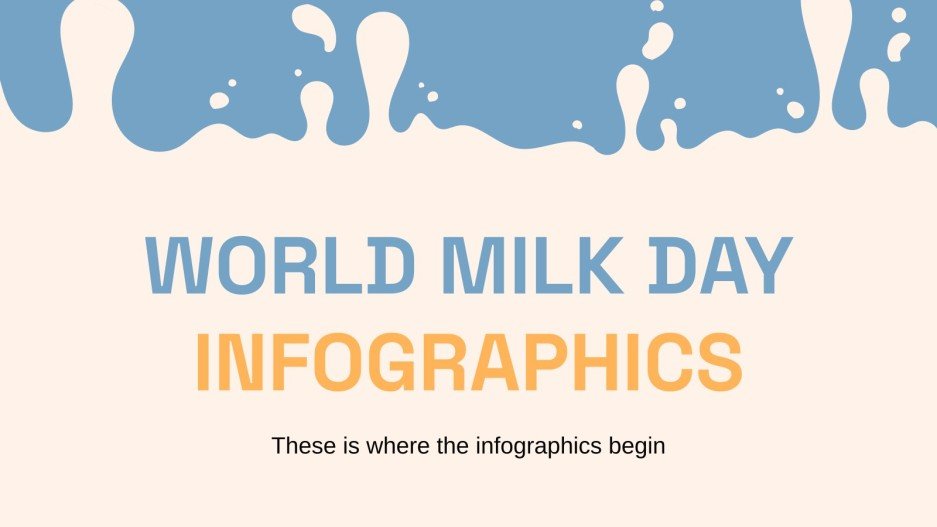 WORLD MILK DAY INFOGRAPHICS

These is where the infographics begin