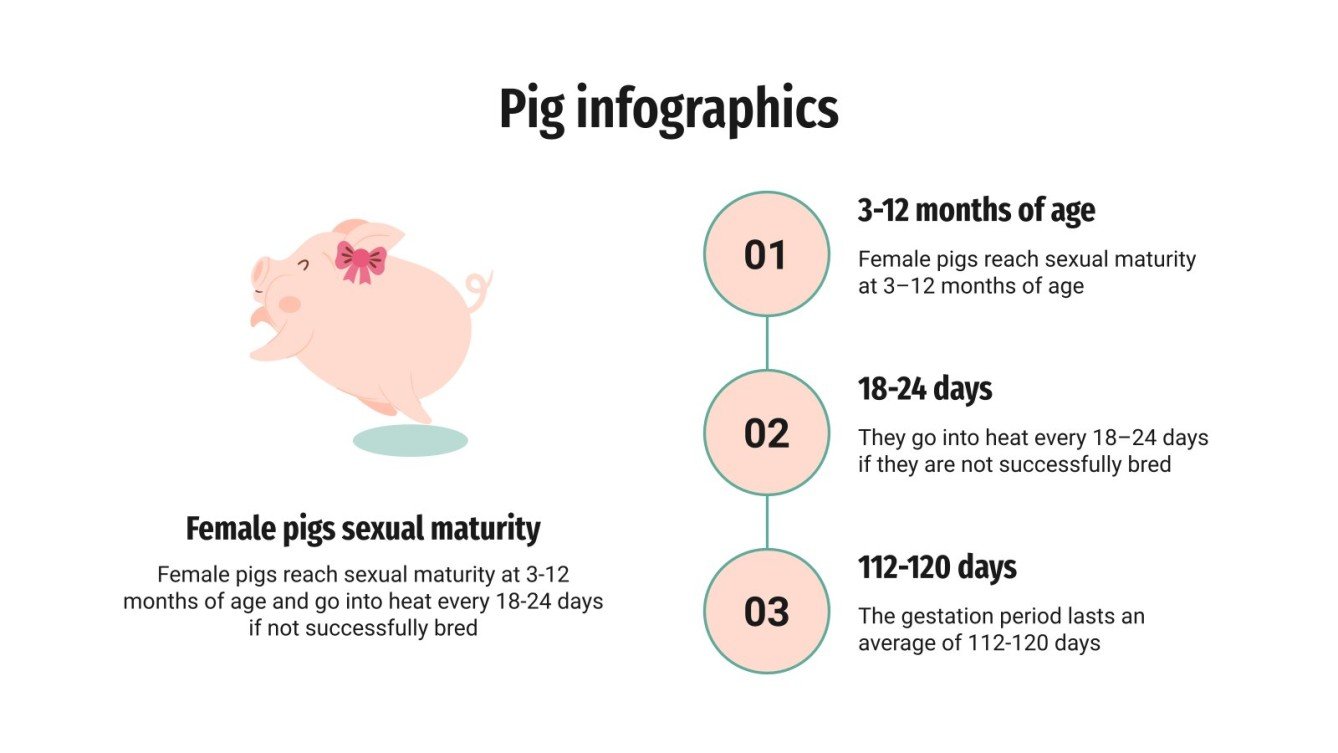 Pig infographics

Female pigs sexual maturity

Female pigs reach sexual maturity at 3-12 months of age and go into heat every 18-24 days if not successfully bred

01

3-12 months of age

Female pigs reach sexual maturity at 3–12 months of age

02

18-24 days

They go into heat every 18–24 days if they are not successfully bred

03

112-120 days

The gestation period lasts an average of 112-120 days