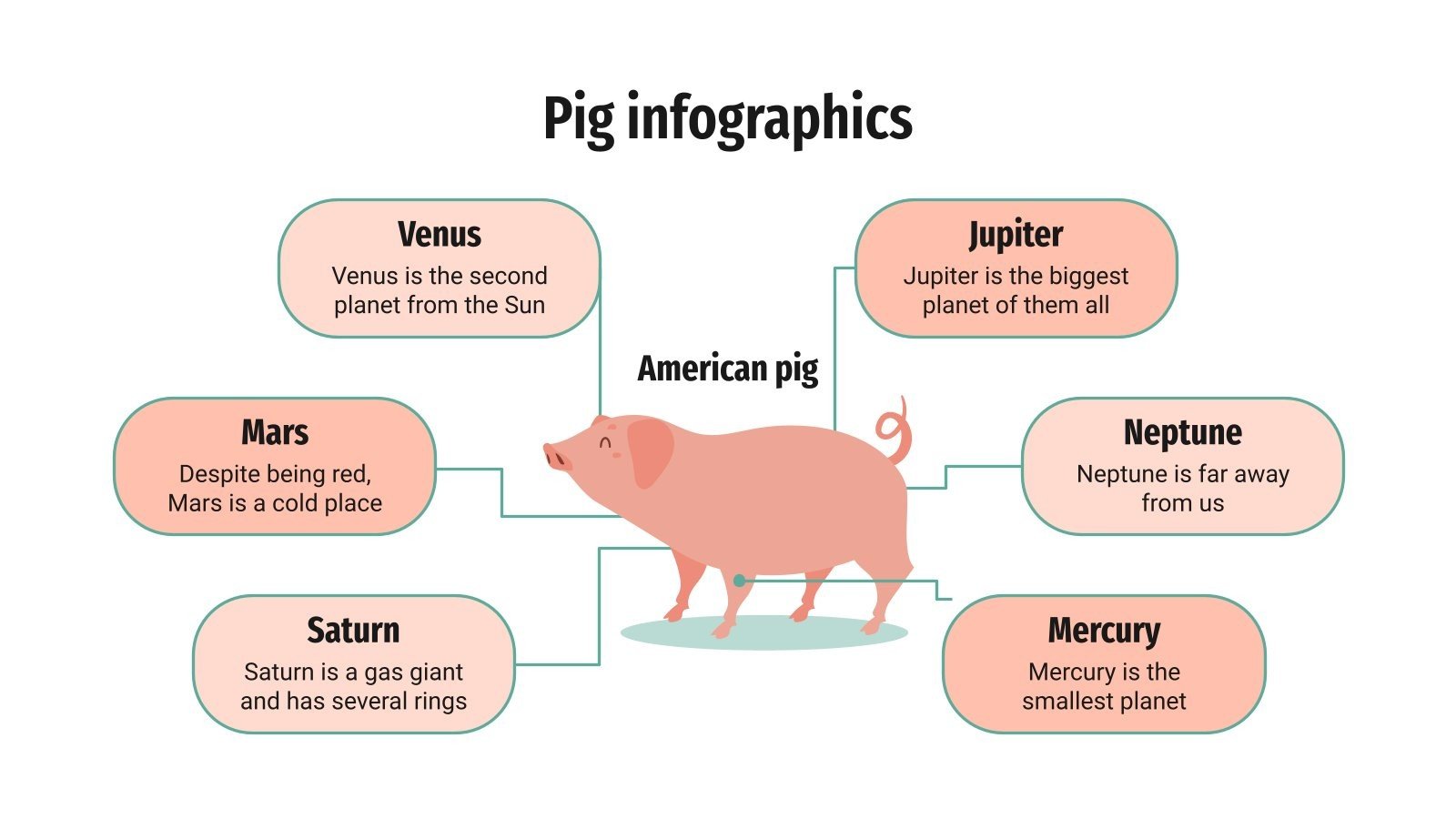 Pig infographics

Venus
Venus is the second planet from the Sun

Mars
Despite being red, Mars is a cold place

Saturn
Saturn is a gas giant and has several rings

American pig

Jupiter
Jupiter is the biggest planet of them all

Neptune
Neptune is far away from us

Mercury
Mercury is the smallest planet