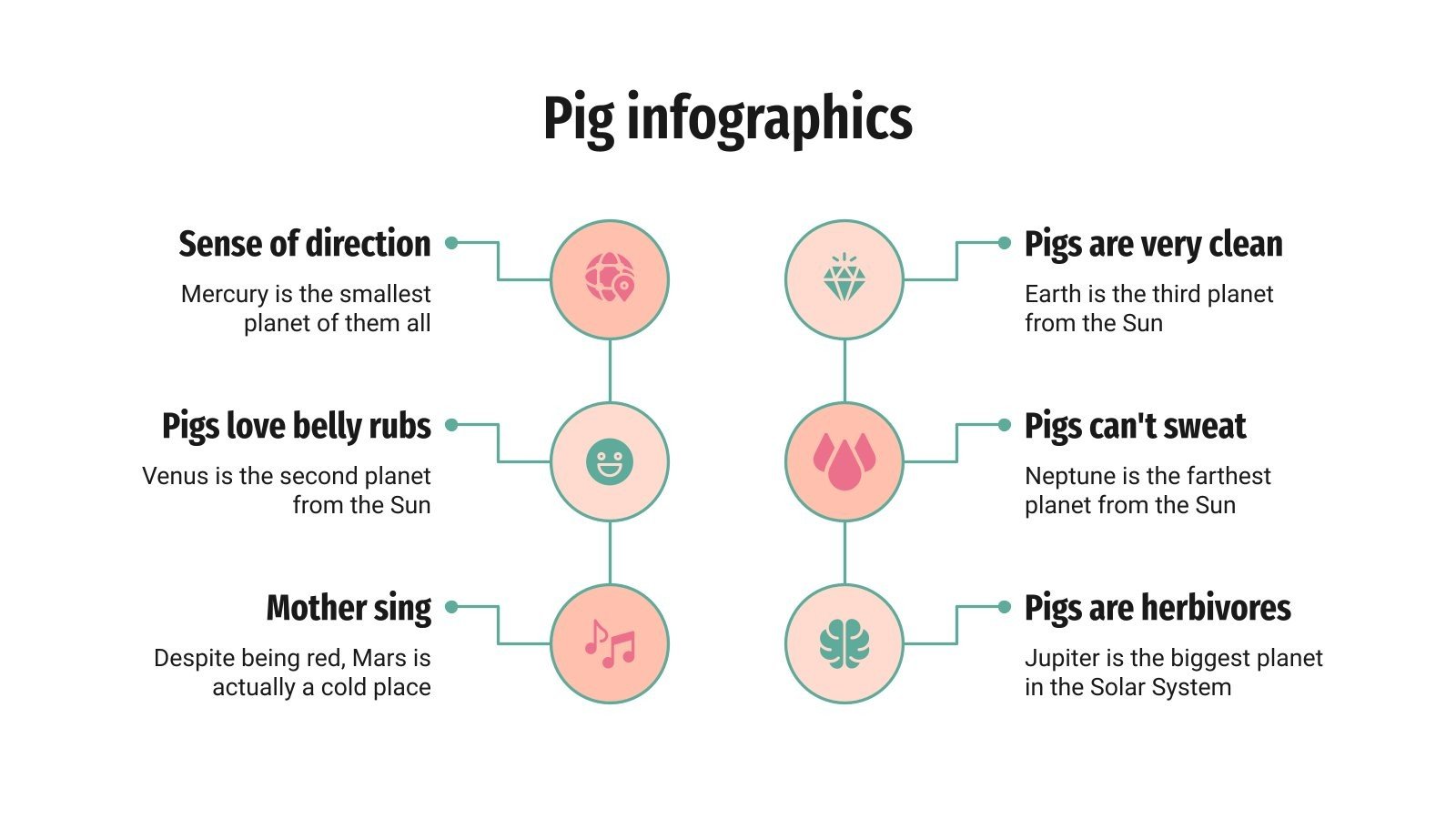 Pig infographics

Sense of direction

Mercury is the smallest planet of them all

Pigs love belly rubs

Venus is the second planet from the Sun

Mother sing

Despite being red, Mars is actually a cold place

Pigs are very clean

Earth is the third planet from the Sun

Pigs can't sweat

Neptune is the farthest planet from the Sun

Pigs are herbivores

Jupiter is the biggest planet in the Solar System