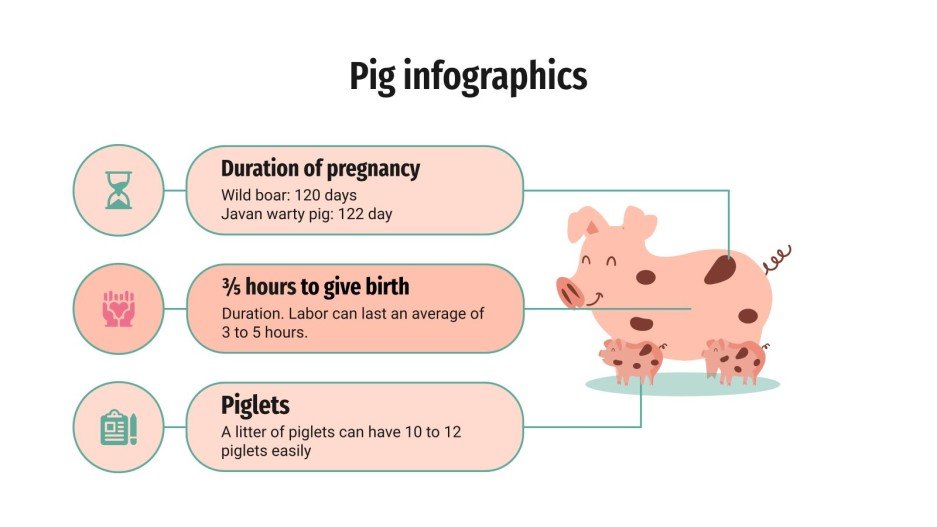 Pig infographics

Duration of pregnancy
Wild boar: 120 days
Javan warty pig: 122 day

⅗ hours to give birth
Duration. Labor can last an average of 3 to 5 hours.

Piglets
A litter of piglets can have 10 to 12 piglets easily