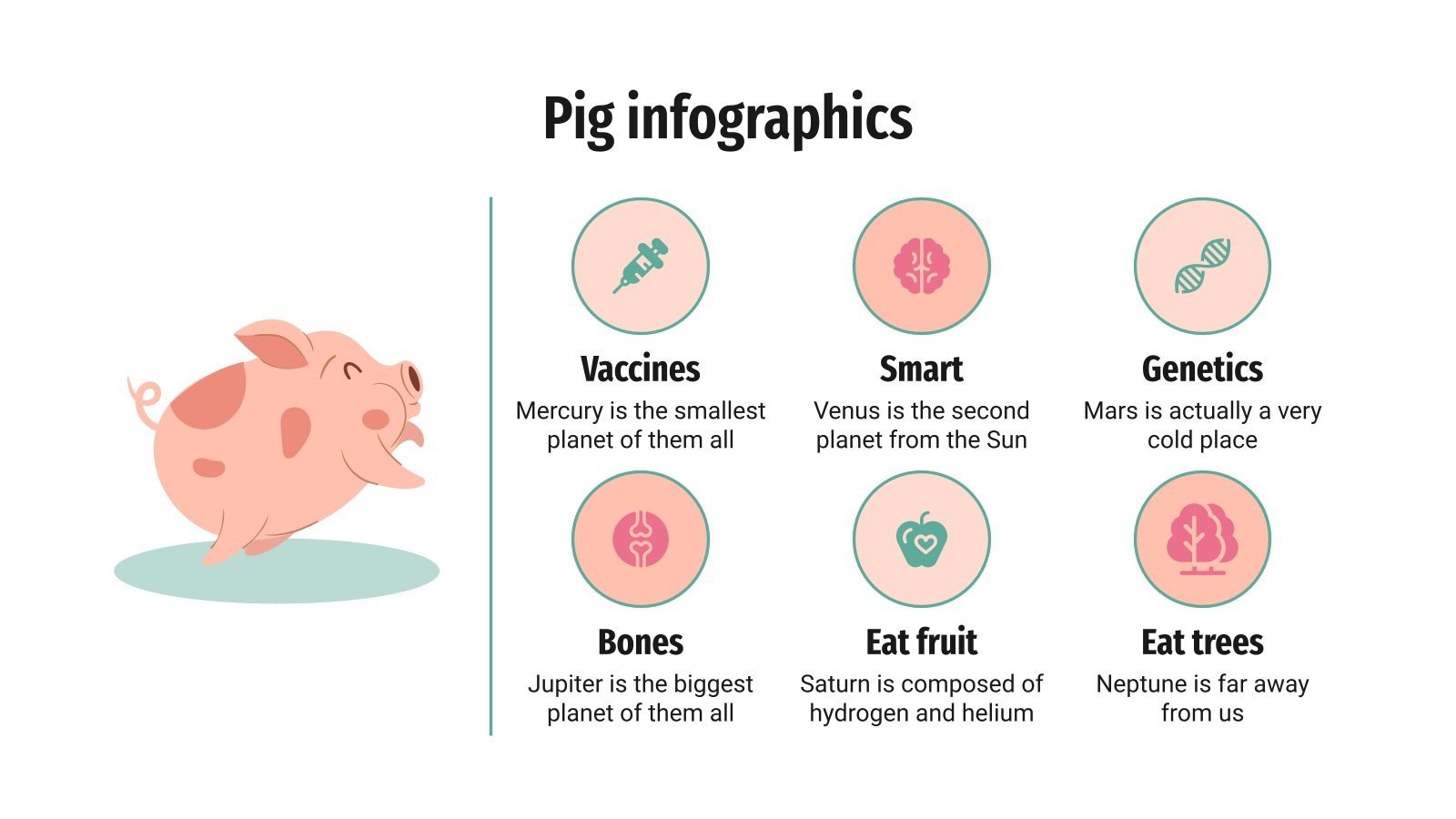 Pig infographics

Vaccines
Mercury is the smallest planet of them all

Smart
Venus is the second planet from the Sun

Genetics
Mars is actually a very cold place

Bones
Jupiter is the biggest planet of them all

Eat fruit
Saturn is composed of hydrogen and helium

Eat trees
Neptune is far away from us