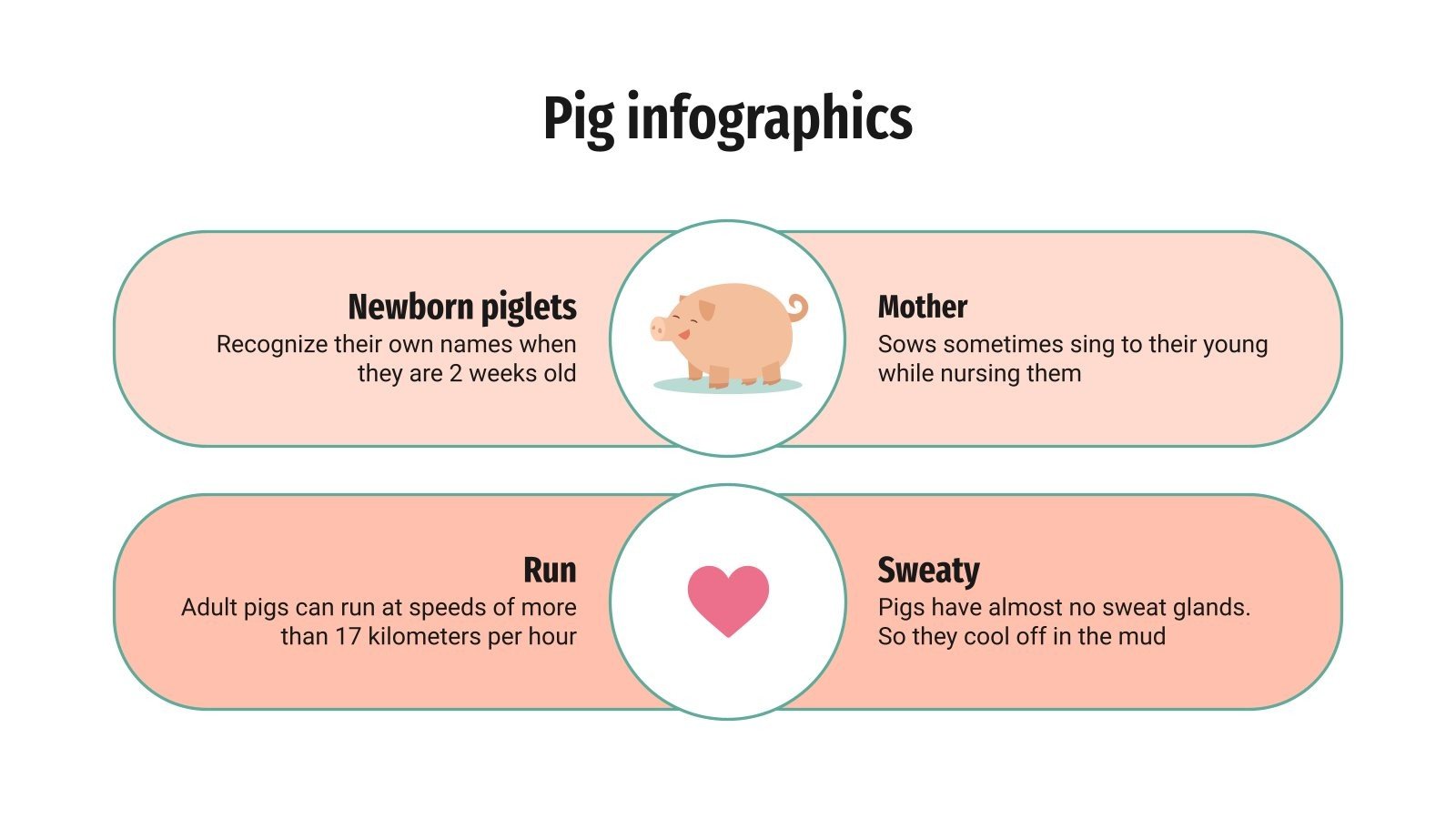 Pig infographics

Newborn piglets
Recognize their own names when they are 2 weeks old

Mother
Sows sometimes sing to their young while nursing them

Run
Adult pigs can run at speeds of more than 17 kilometers per hour

Sweaty
Pigs have almost no sweat glands. So they cool off in the mud