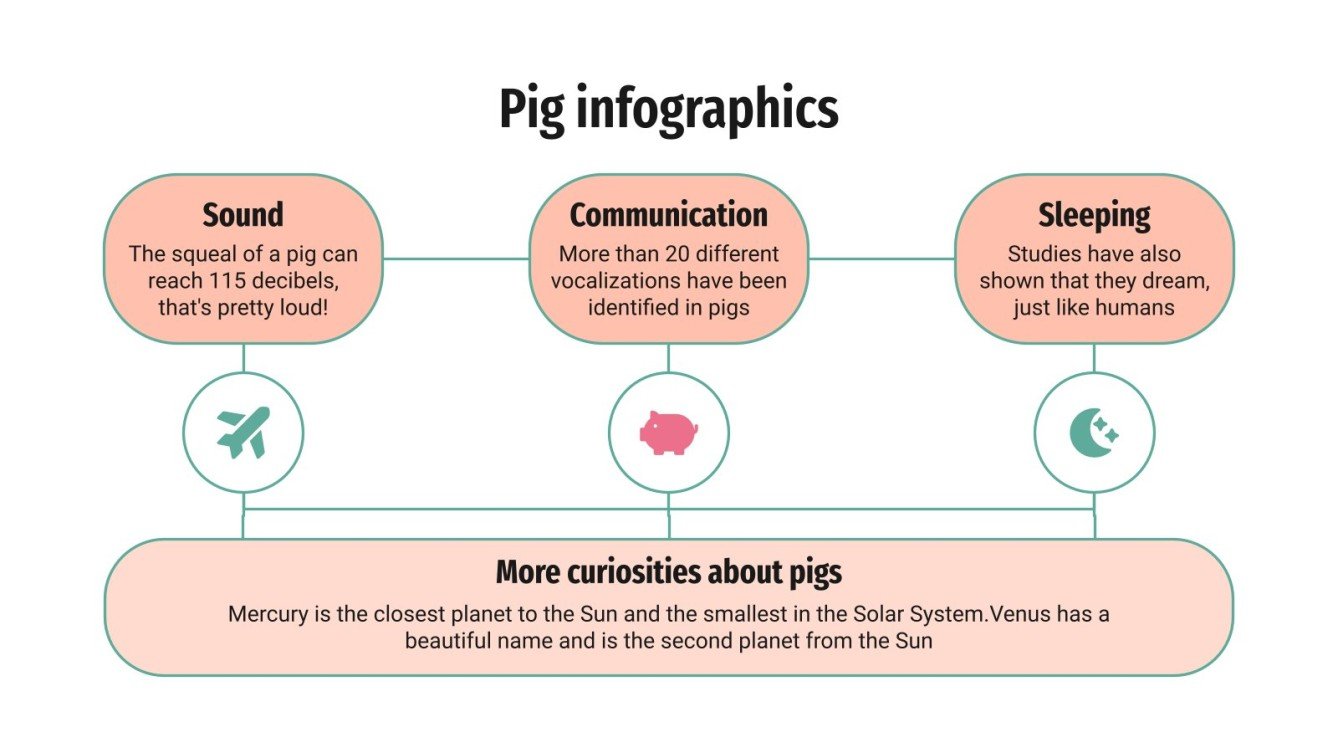 Pig infographics

Sound
The squeal of a pig can reach 115 decibels, that's pretty loud!

Communication
More than 20 different vocalizations have been identified in pigs

Sleeping
Studies have also shown that they dream, just like humans

More curiosities about pigs
Mercury is the closest planet to the Sun and the smallest in the Solar System.Venus has a beautiful name and is the second planet from the Sun