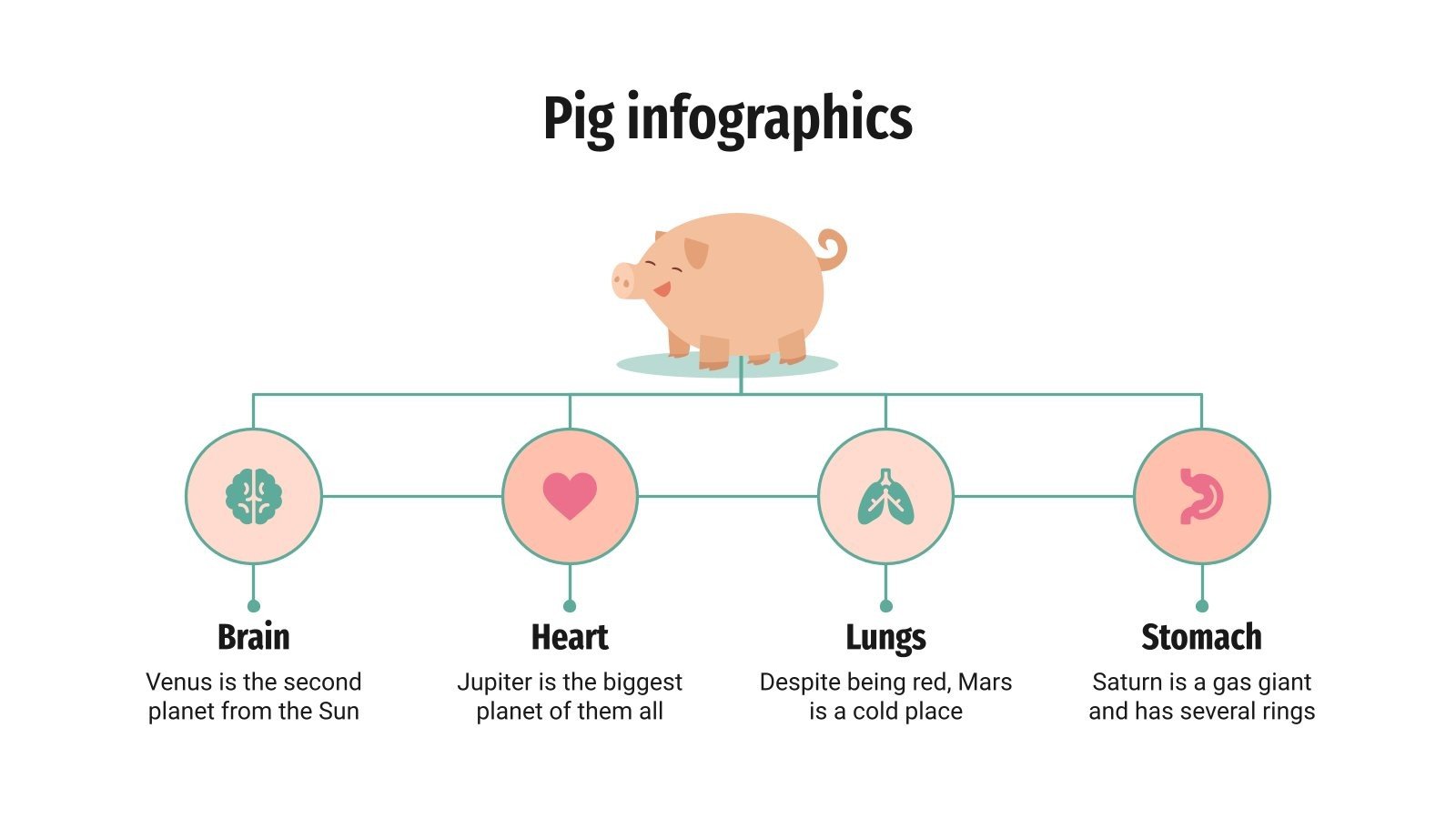 Pig infographics

Brain
Venus is the second planet from the Sun

Heart
Jupiter is the biggest planet of them all

Lungs
Despite being red, Mars is a cold place

Stomach
Saturn is a gas giant and has several rings