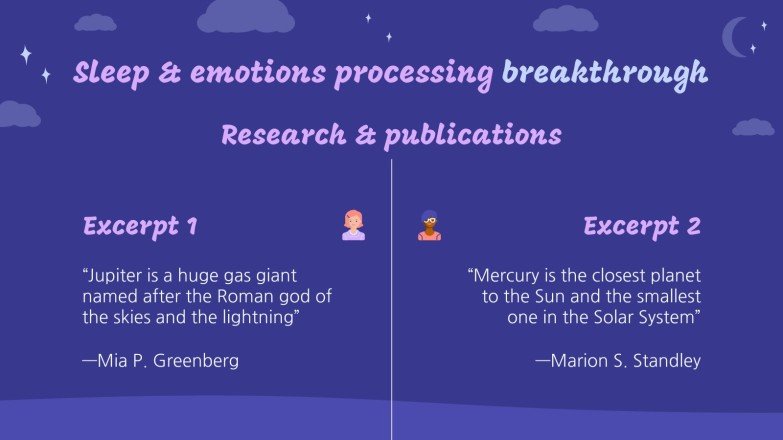 Sleep & emotions processing breakthrough

Research & publications

Excerpt 1

“Jupiter is a huge gas giant named after the Roman god of the skies and the lightning”

—Mia P. Greenberg

Excerpt 2

“Mercury is the closest planet to the Sun and the smallest one in the Solar System”

—Marion S. Standley