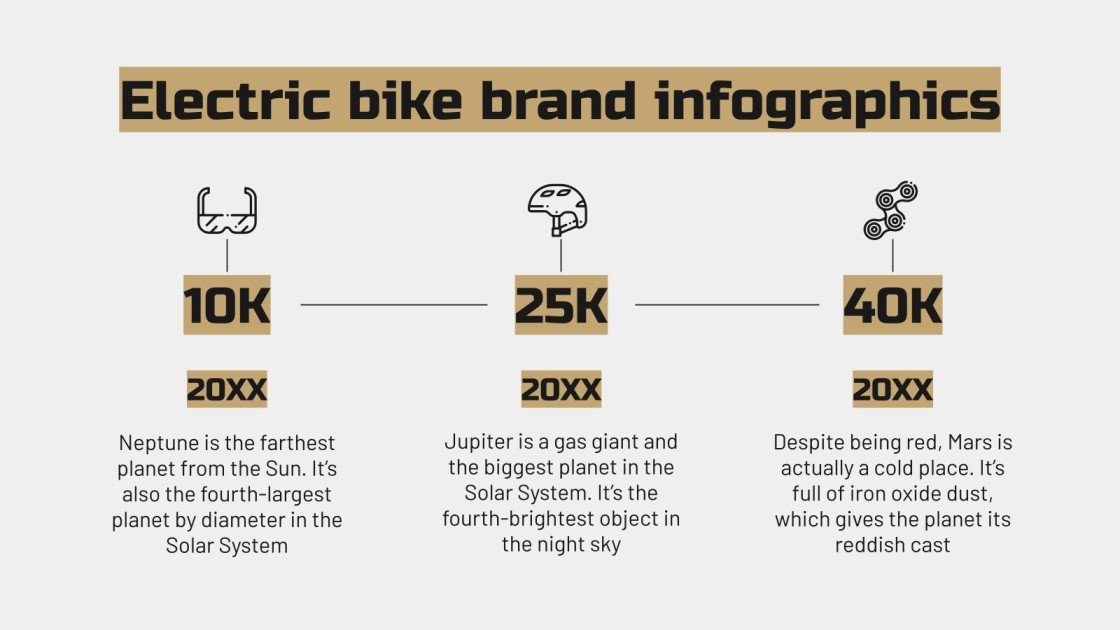 Electric bike brand infographics

10K

20XX

Neptune is the farthest planet from the Sun. It's also the fourth-largest planet by diameter in the Solar System

25K

20XX

Jupiter is a gas giant and the biggest planet in the Solar System. It's the fourth-brightest object in the night sky

40K

20XX

Despite being red, Mars is actually a cold place. It's full of iron oxide dust, which gives the planet its reddish cast