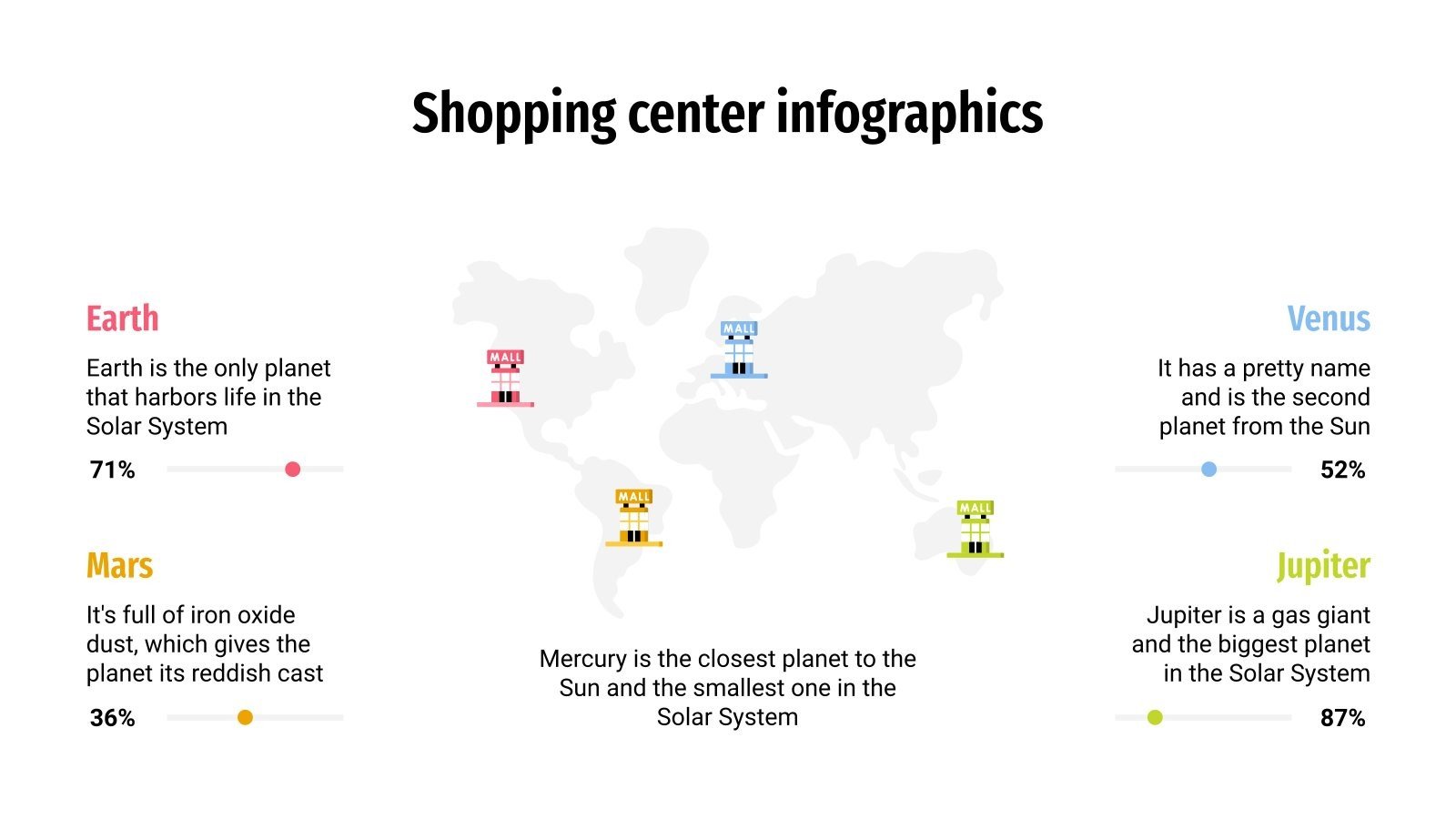 Shopping center infographics

Earth

Earth is the only planet that harbors life in the Solar System

71%

Mars

It's full of iron oxide dust, which gives the planet its reddish cast

36%

MALL

MALL

MALL

MALL

Mercury is the closest planet to the Sun and the smallest one in the Solar System

Venus

It has a pretty name and is the second planet from the Sun

52%

Jupiter

Jupiter is a gas giant and the biggest planet in the Solar System

87%