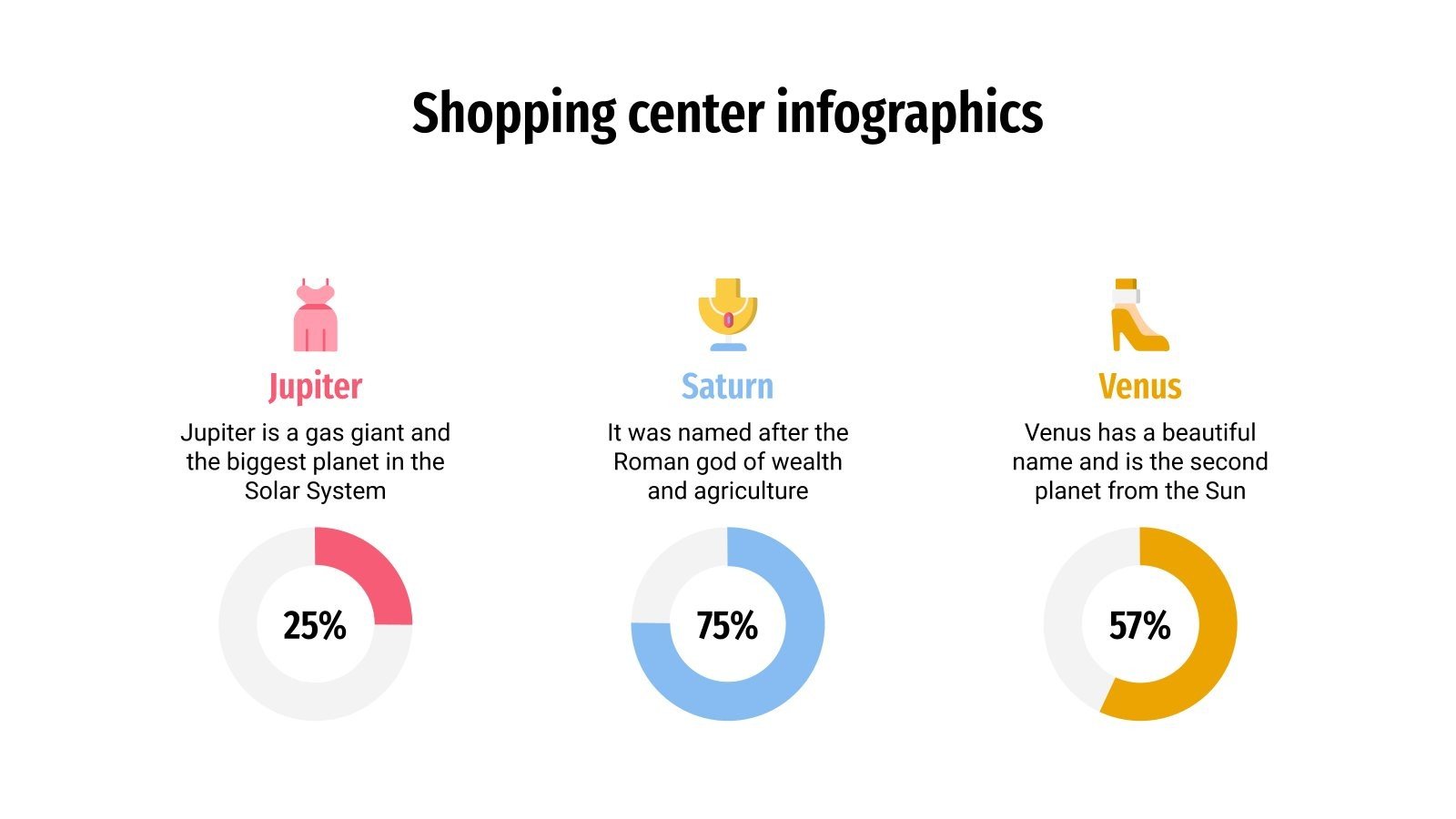 Shopping center infographics

Jupiter

Jupiter is a gas giant and the biggest planet in the Solar System

25%

Saturn

It was named after the Roman god of wealth and agriculture

75%

Venus

Venus has a beautiful name and is the second planet from the Sun

57%