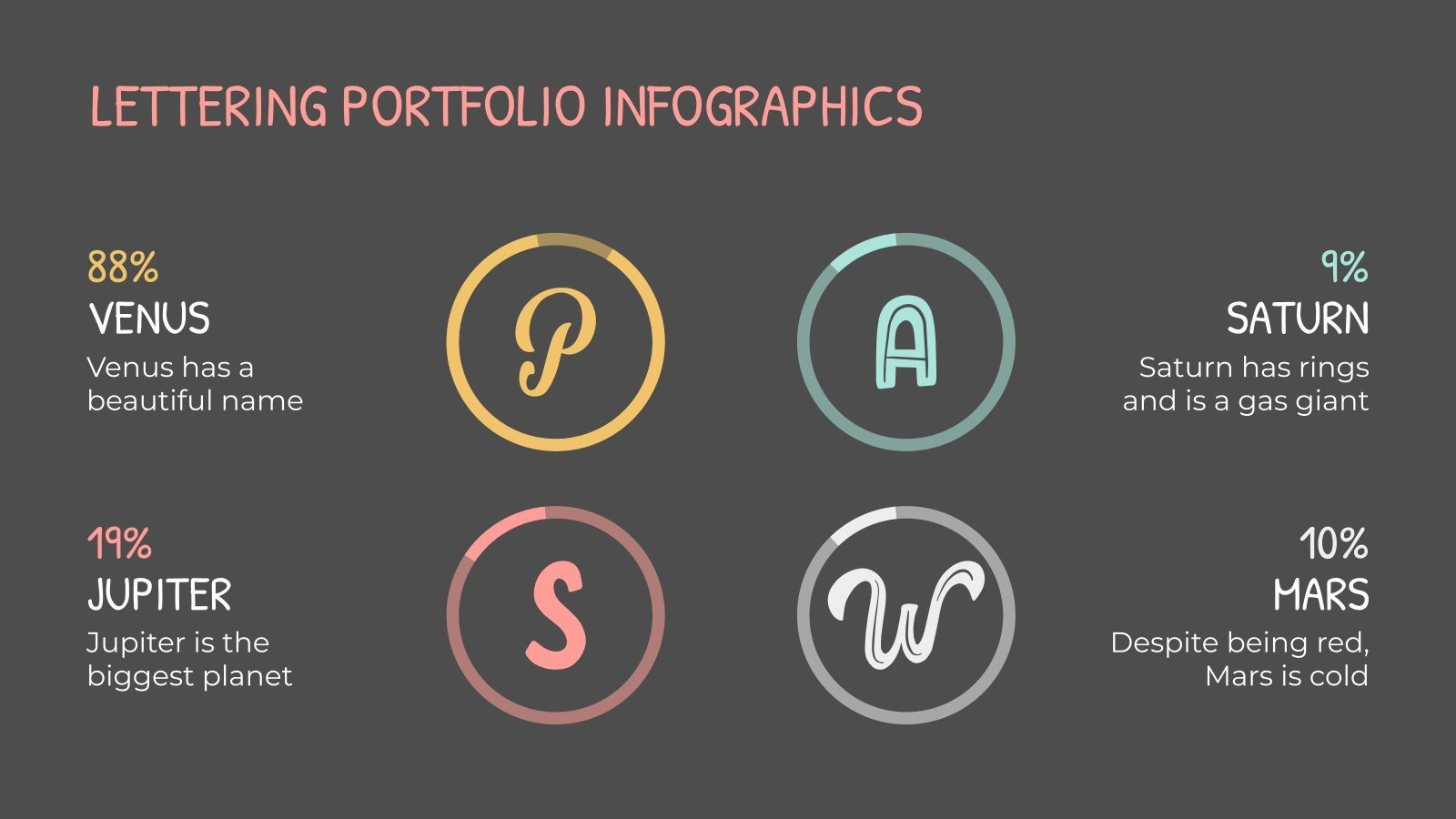 LETTERING PORTFOLIO INFOGRAPHICS

88%
VENUS
Venus has a beautiful name

P

A

9%
SATURN
Saturn has rings and is a gas giant

19%
JUPITER
Jupiter is the biggest planet

S

W

10%
MARS
Despite being red, Mars is cold