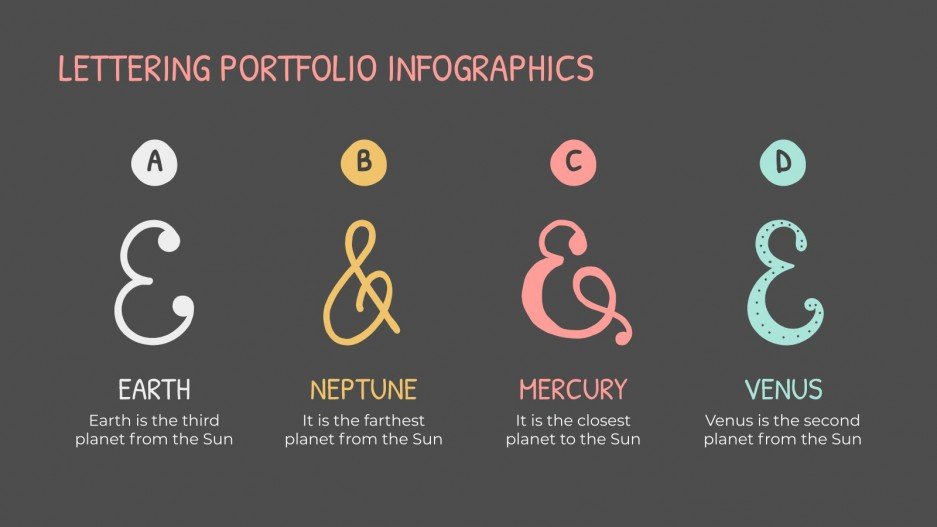 LETTERING PORTFOLIO INFOGRAPHICS

A

&

EARTH

Earth is the third planet from the Sun

B

&

NEPTUNE

It is the farthest planet from the Sun

C

&

MERCURY

It is the closest planet to the Sun

D

&

VENUS

Venus is the second planet from the Sun