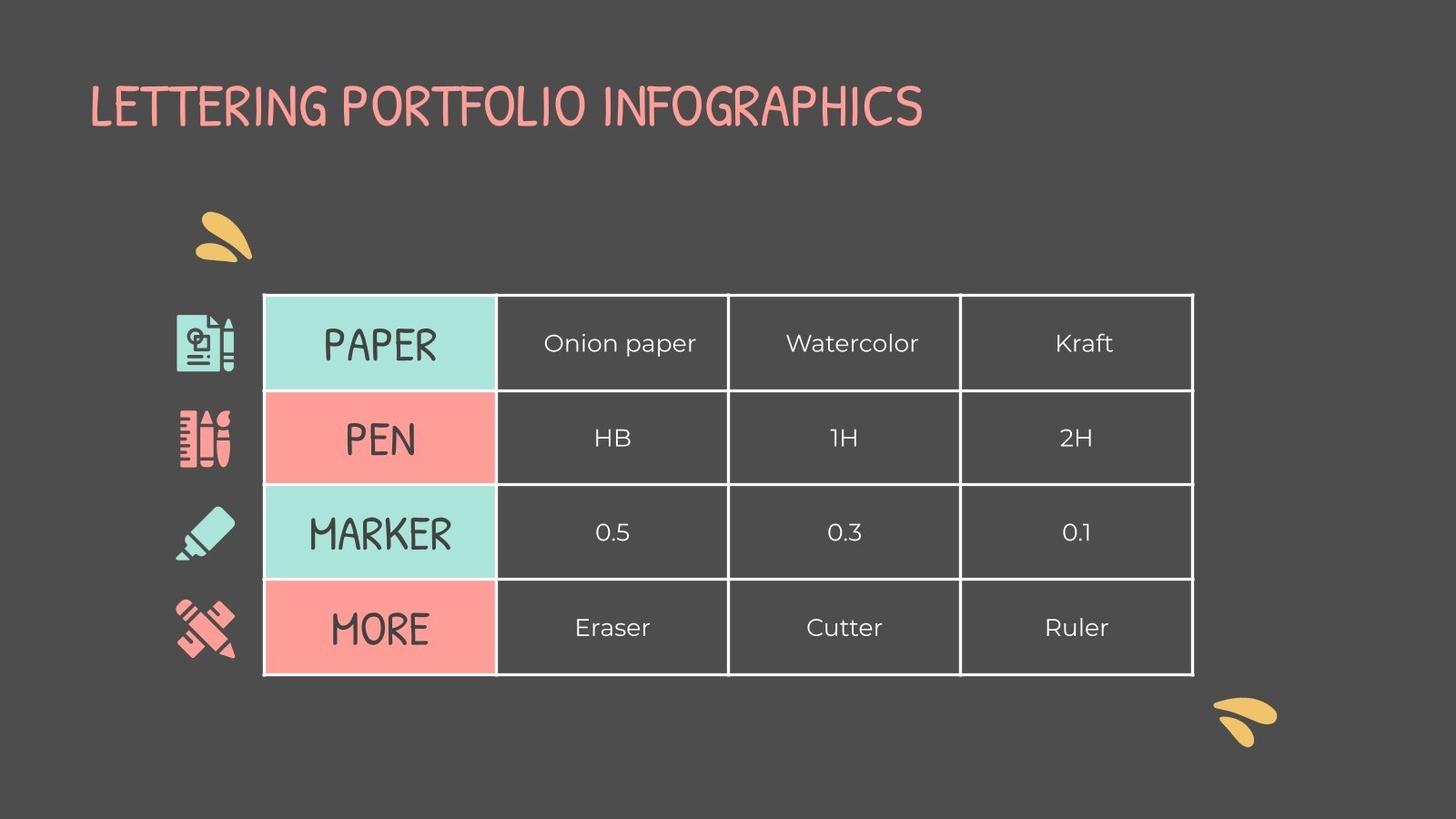 LETTERING PORTFOLIO INFOGRAPHICS

| PAPER | Onion paper | Watercolor | Kraft |
|---|---|---|---|
| PEN | HB | 1H | 2H |
| MARKER | 0.5 | 0.3 | 0.1 |
| MORE | Eraser | Cutter | Ruler |