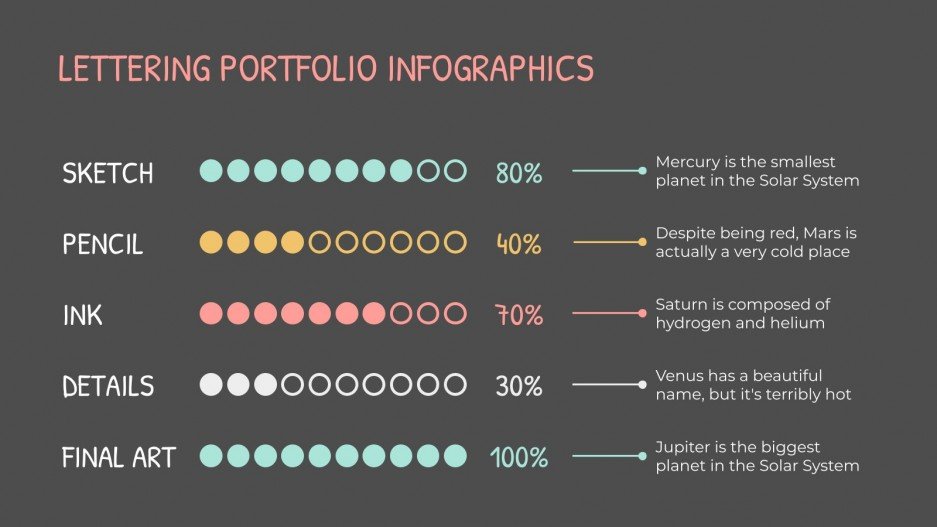 LETTERING PORTFOLIO INFOGRAPHICS

SKETCH 80% Mercury is the smallest planet in the Solar System

PENCIL 40% Despite being red, Mars is actually a very cold place

INK 70% Saturn is composed of hydrogen and helium

DETAILS 30% Venus has a beautiful name, but it's terribly hot

FINAL ART 100% Jupiter is the biggest planet in the Solar System