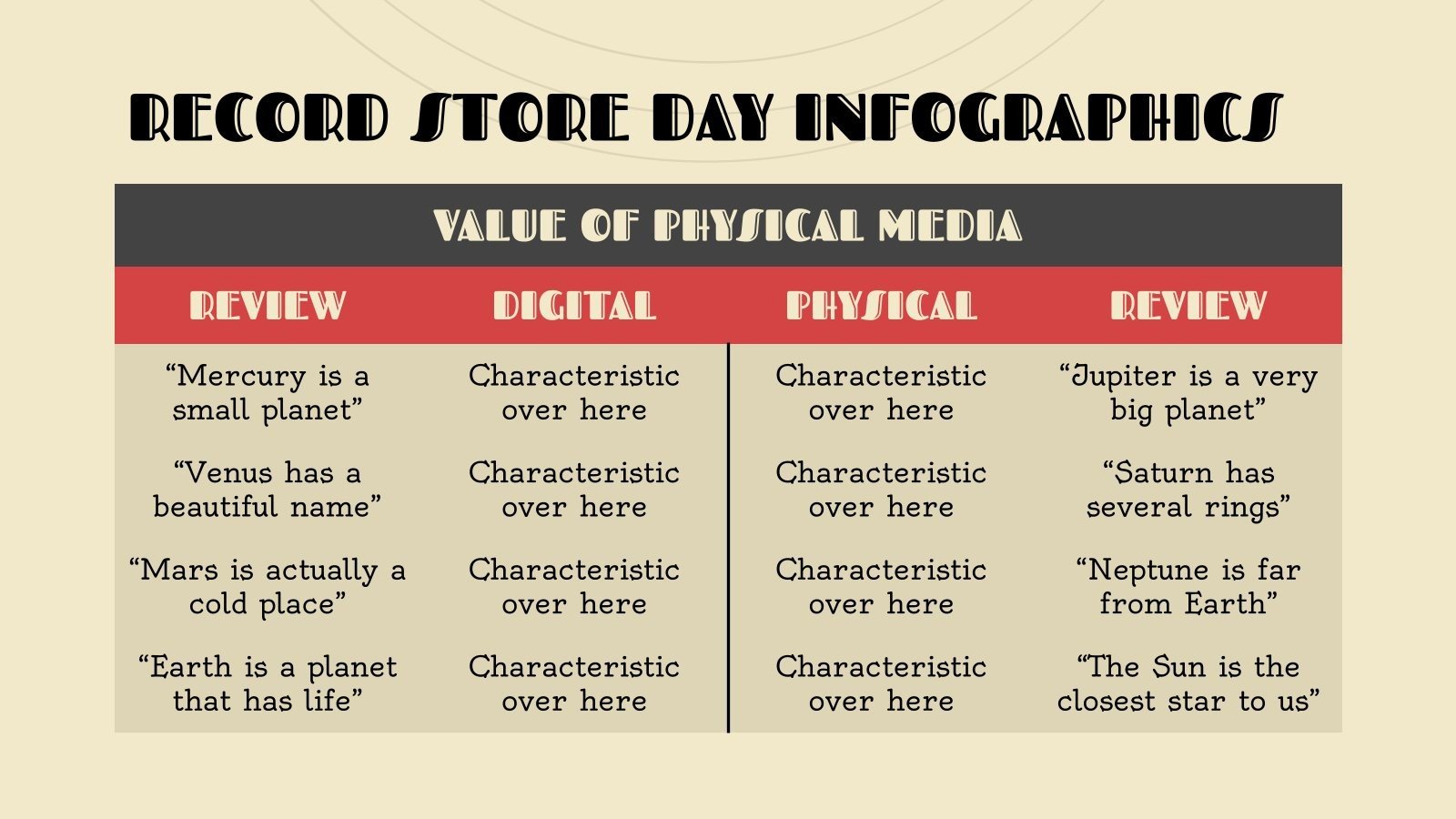 RECORD STORE DAY INFOGRAPHICS

VALUE OF PHYSICAL MEDIA

| REVIEW | DIGITAL | PHYSICAL | REVIEW |
|---|---|---|---|
| “Mercury is a small planet” | Characteristic over here | Characteristic over here | “Jupiter is a very big planet” |
| “Venus has a beautiful name” | Characteristic over here | Characteristic over here | “Saturn has several rings” |
| “Mars is actually a cold place” | Characteristic over here | Characteristic over here | “Neptune is far from Earth” |
| “Earth is a planet that has life” | Characteristic over here | Characteristic over here | “The Sun is the closest star to us” |