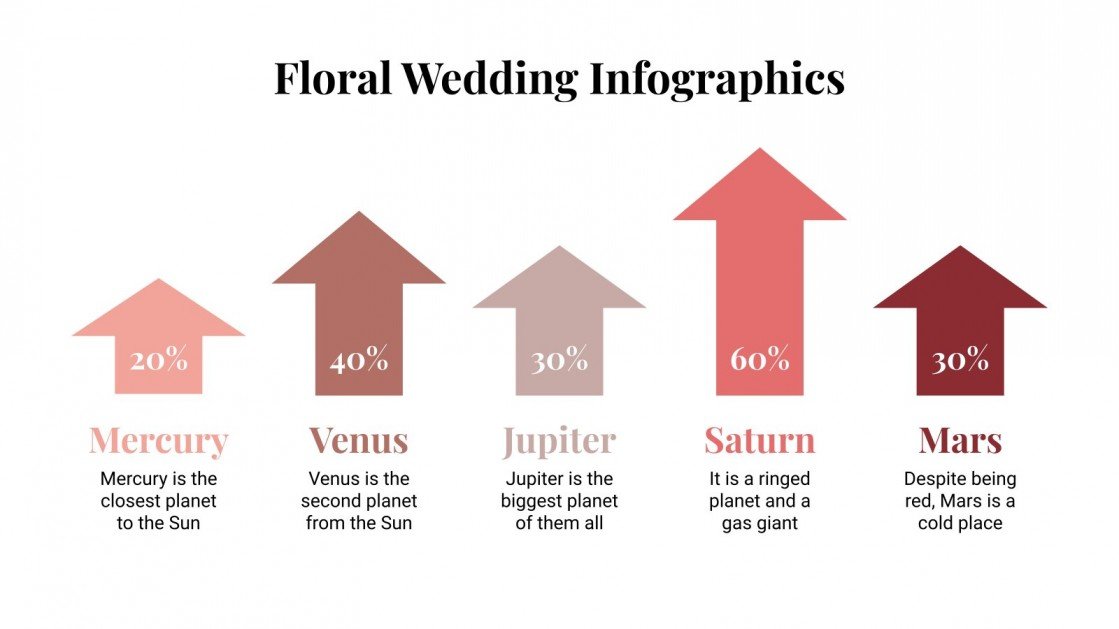 Floral Wedding Infographics

20%

Mercury

Mercury is the closest planet to the Sun

40%

Venus

Venus is the second planet from the Sun

30%

Jupiter

Jupiter is the biggest planet of them all

60%

Saturn

It is a ringed planet and a gas giant

30%

Mars

Despite being red, Mars is a cold place