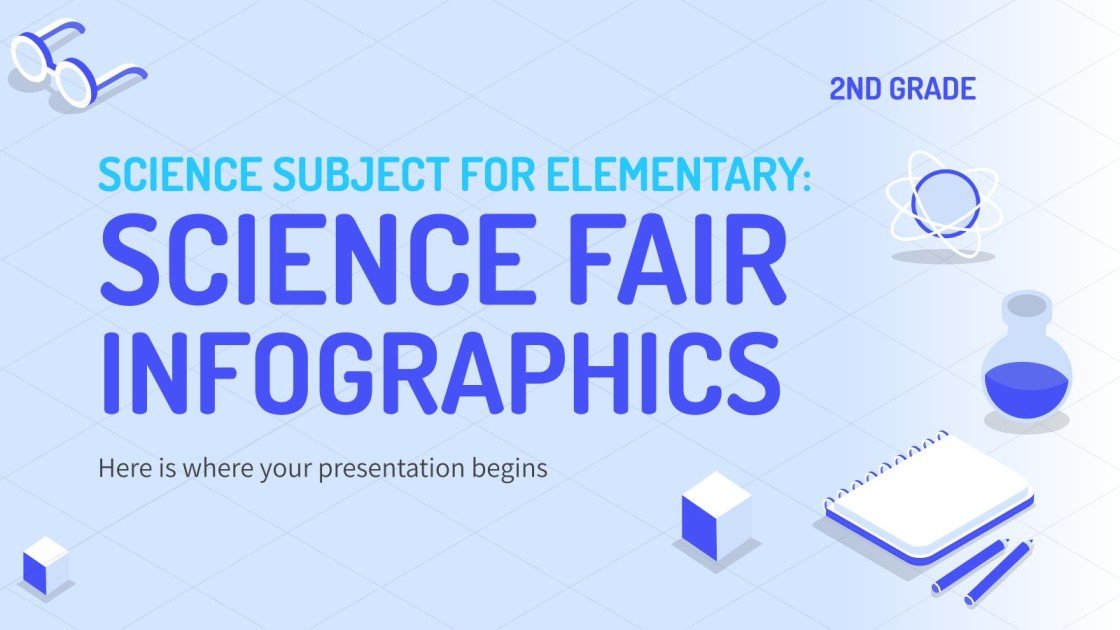 2ND GRADE

SCIENCE SUBJECT FOR ELEMENTARY:
SCIENCE FAIR INFOGRAPHICS

Here is where your presentation begins