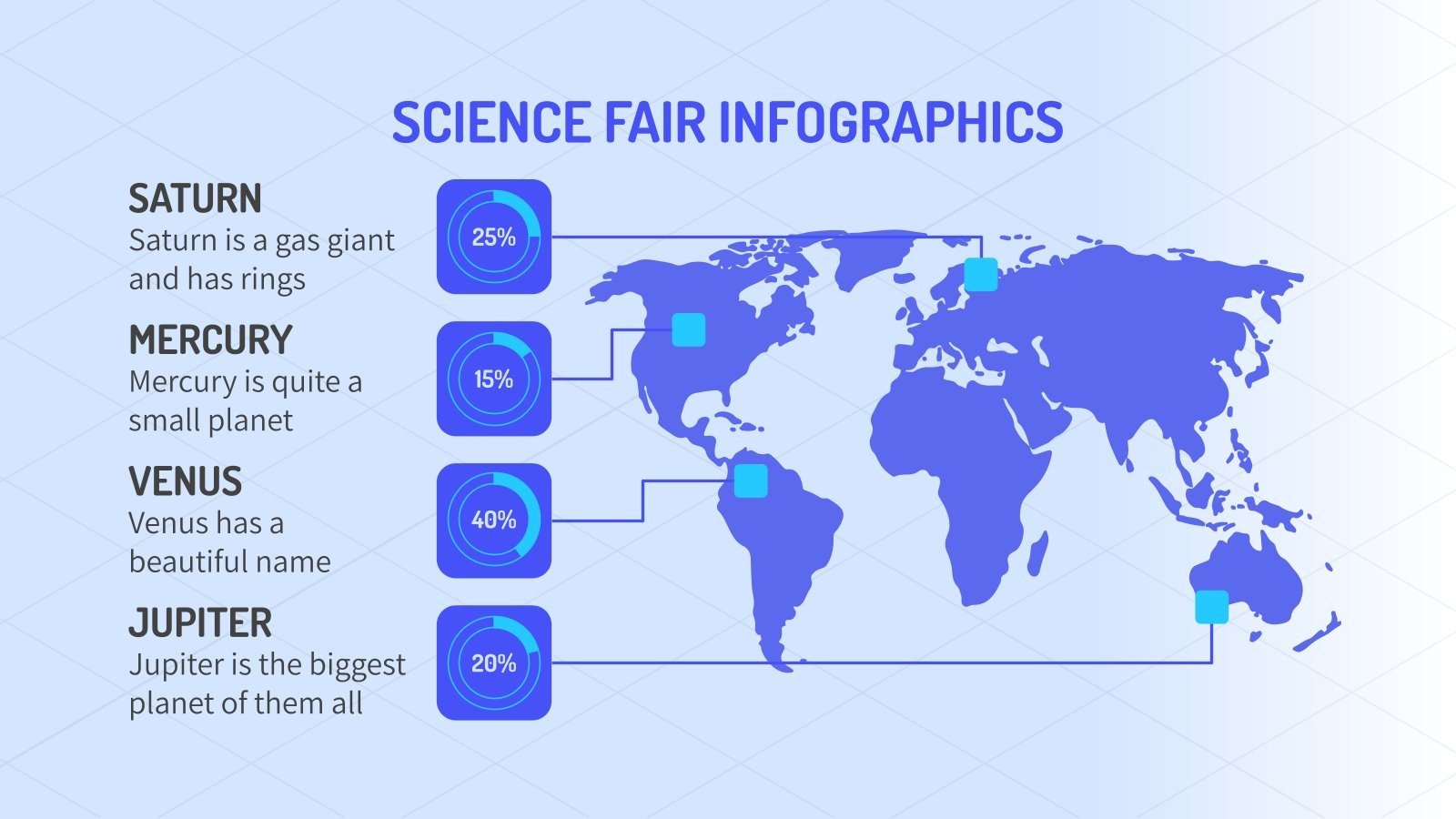 SCIENCE FAIR INFOGRAPHICS

SATURN
Saturn is a gas giant and has rings

25%

MERCURY
Mercury is quite a small planet

15%

VENUS
Venus has a beautiful name

40%

JUPITER
Jupiter is the biggest planet of them all

20%