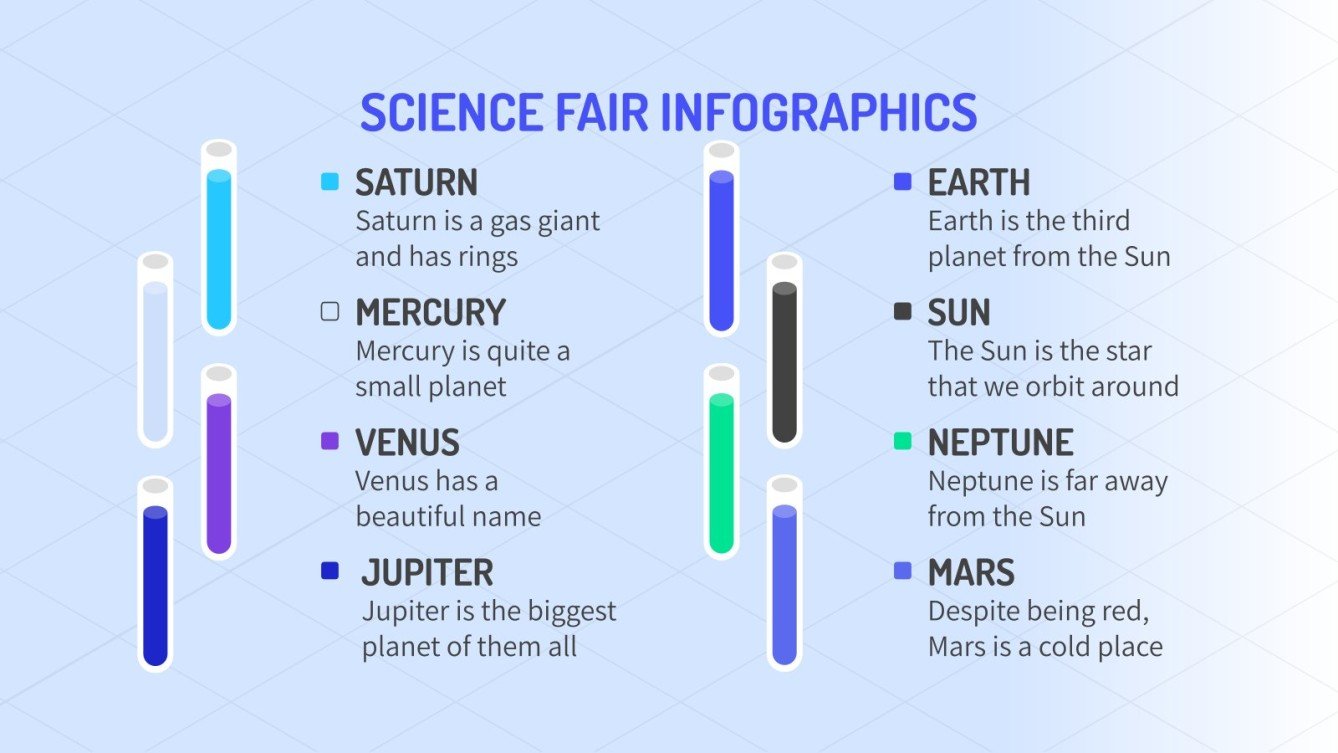 SCIENCE FAIR INFOGRAPHICS

SATURN
Saturn is a gas giant and has rings

MERCURY
Mercury is quite a small planet

VENUS
Venus has a beautiful name

JUPITER
Jupiter is the biggest planet of them all

EARTH
Earth is the third planet from the Sun

SUN
The Sun is the star that we orbit around

NEPTUNE
Neptune is far away from the Sun

MARS
Despite being red, Mars is a cold place