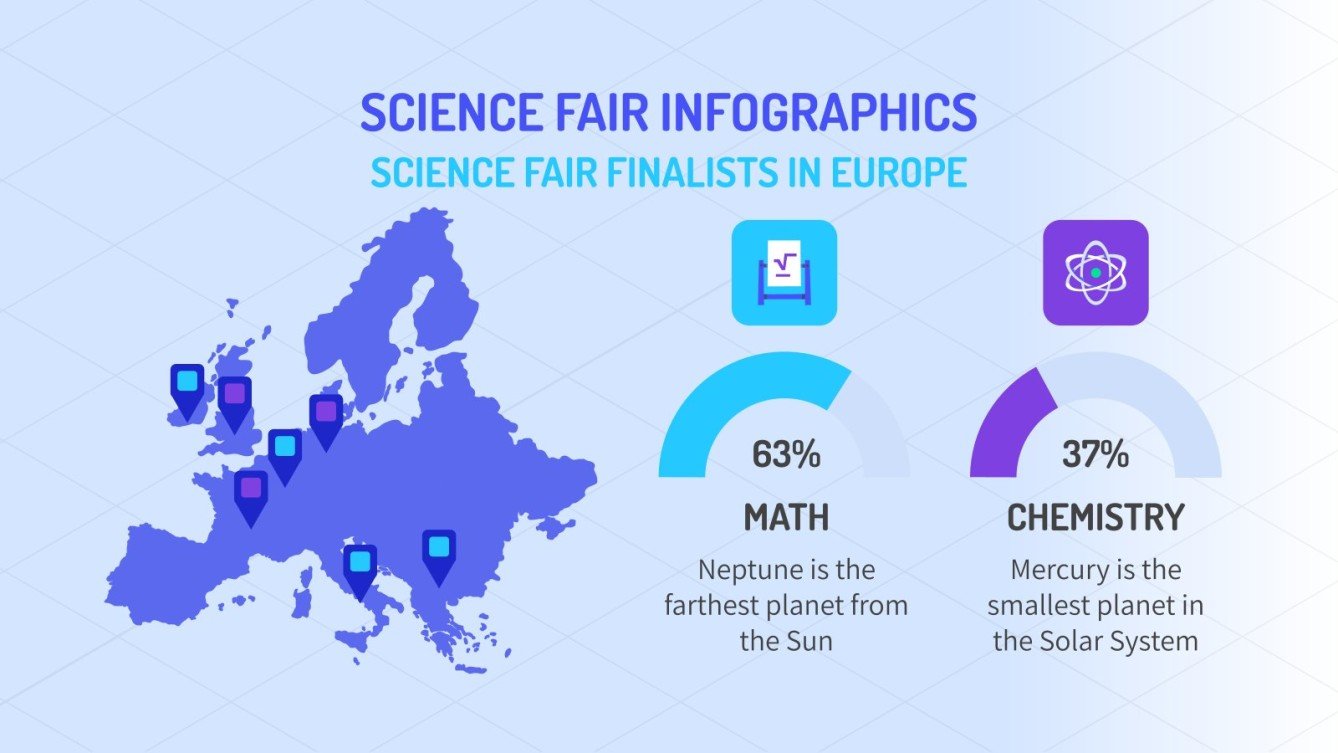 SCIENCE FAIR INFOGRAPHICS

SCIENCE FAIR FINALISTS IN EUROPE

63%

MATH

Neptune is the farthest planet from the Sun

37%

CHEMISTRY

Mercury is the smallest planet in the Solar System