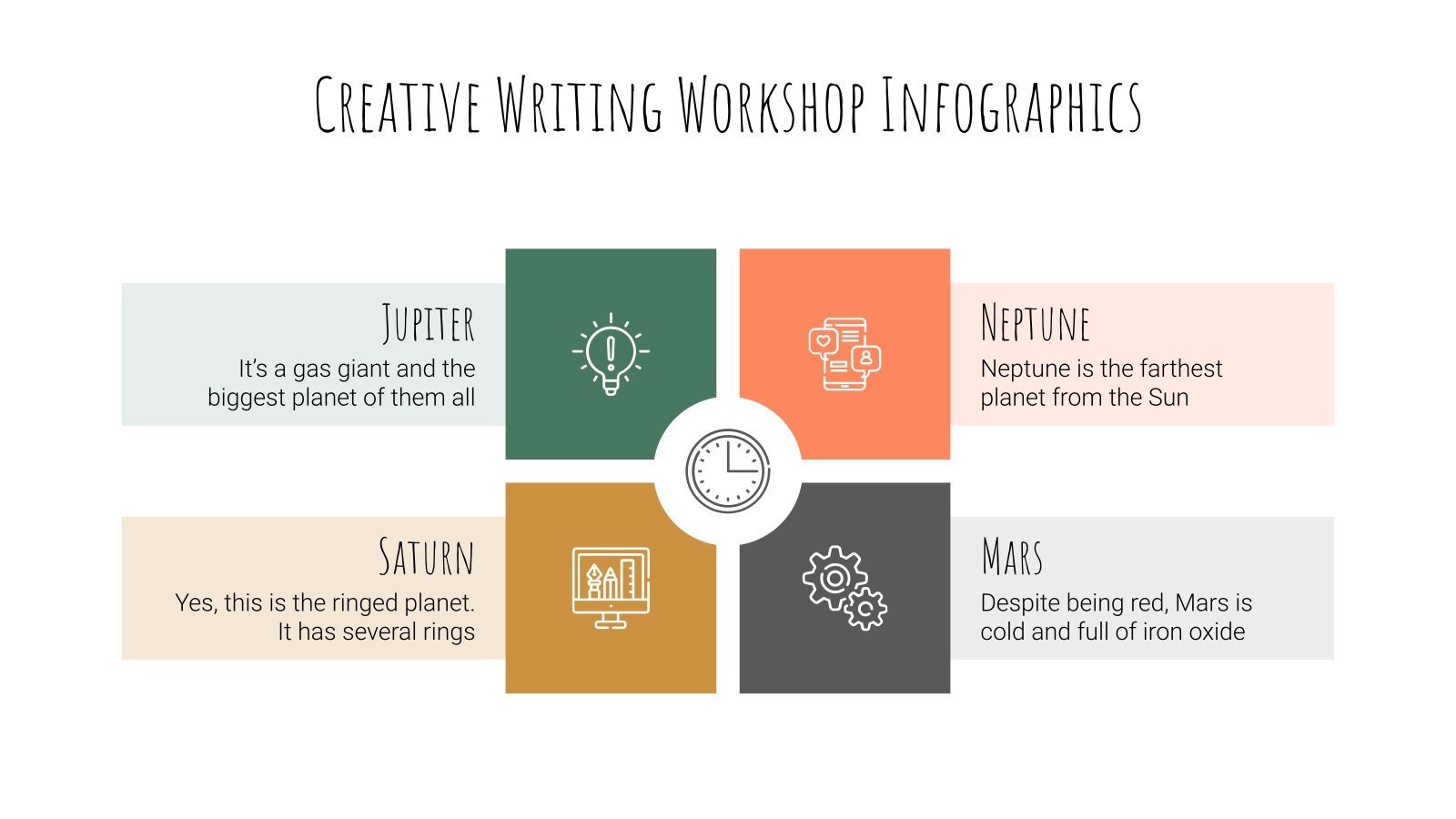 Creative Writing Workshop Infographics

Jupiter
It's a gas giant and the biggest planet of them all

Neptune
Neptune is the farthest planet from the Sun

Saturn
Yes, this is the ringed planet. It has several rings

Mars
Despite being red, Mars is cold and full of iron oxide