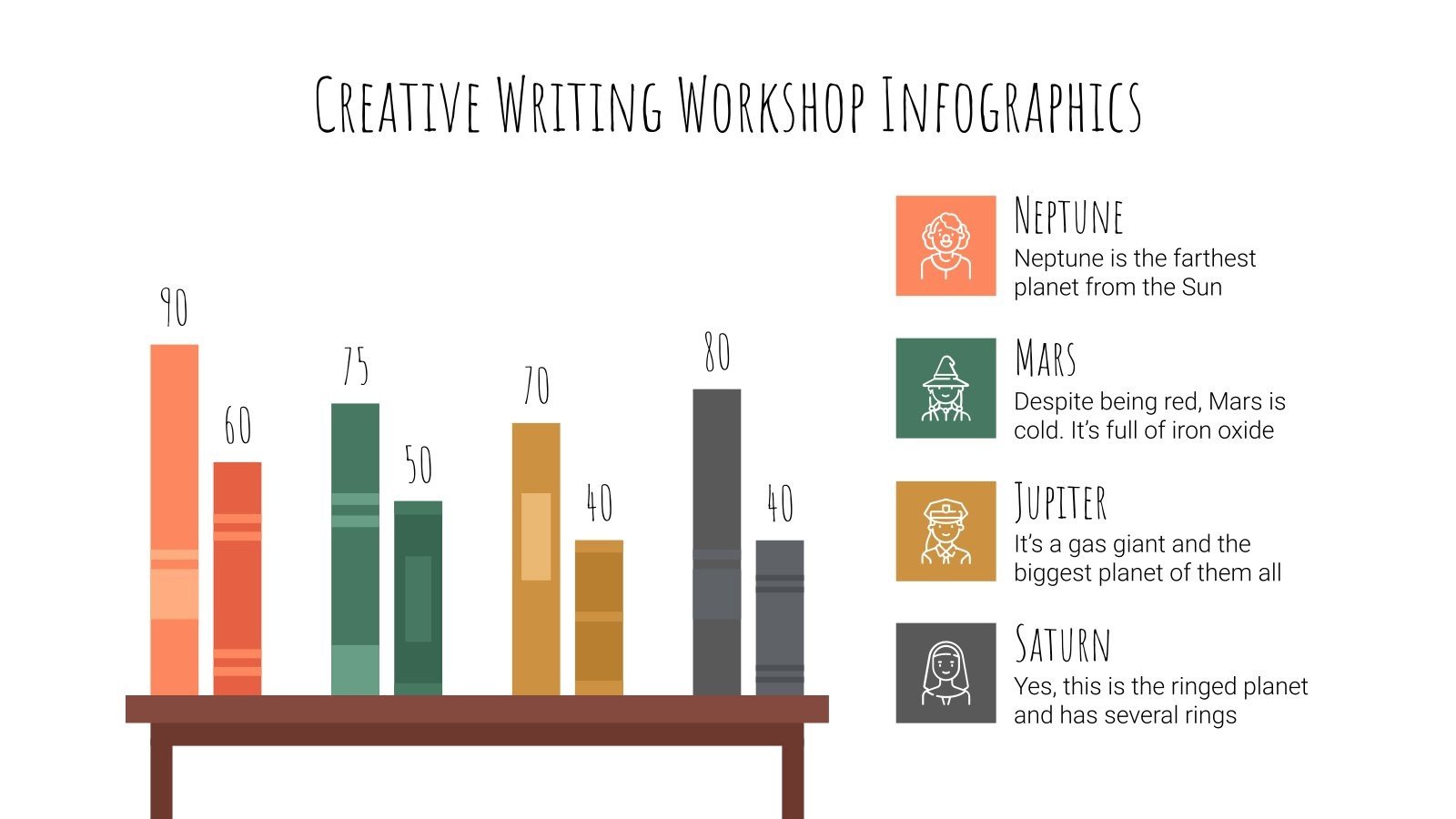 Creative Writing Workshop Infographics

90

60

75

50

70

40

80

40

Neptune
Neptune is the farthest planet from the Sun

Mars
Despite being red, Mars is cold. It's full of iron oxide

Jupiter
It's a gas giant and the biggest planet of them all

Saturn
Yes, this is the ringed planet and has several rings