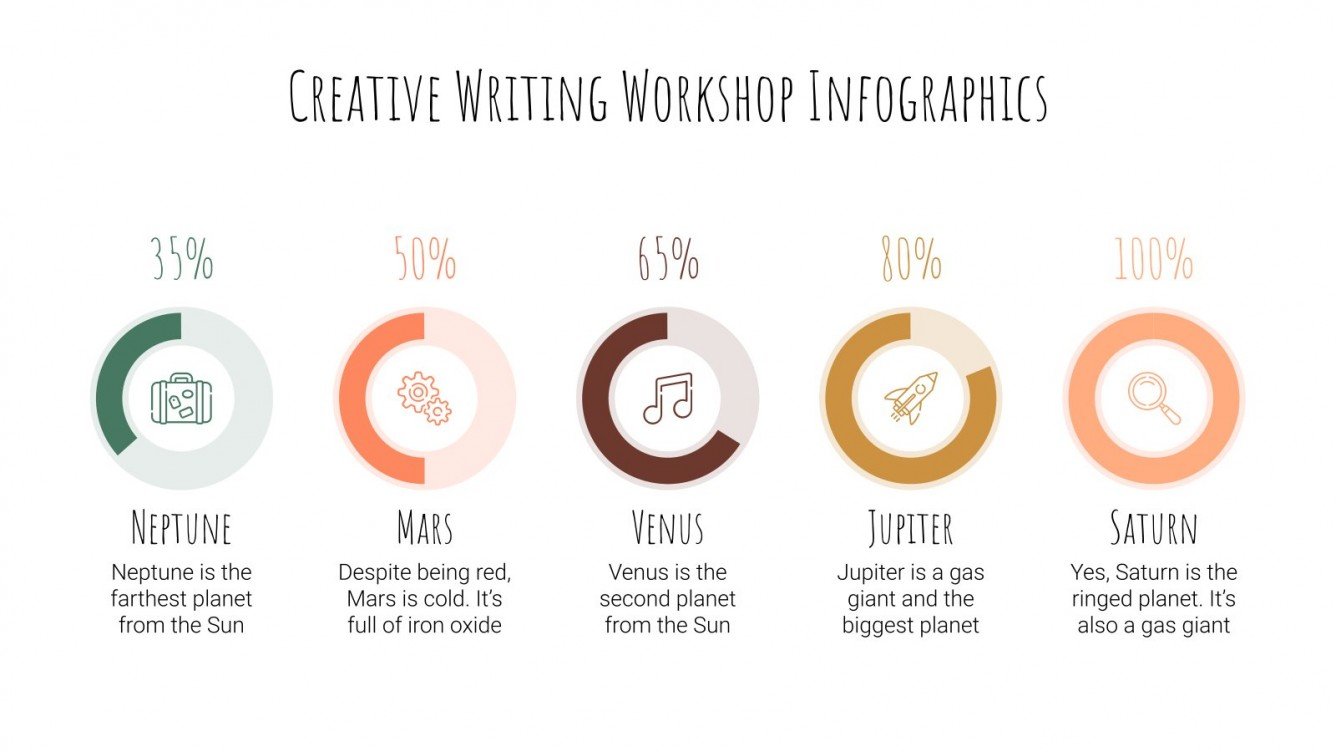 Creative Writing Workshop Infographics

35%

Neptune

Neptune is the farthest planet from the Sun

50%

Mars

Despite being red, Mars is cold. It's full of iron oxide

65%

Venus

Venus is the second planet from the Sun

80%

Jupiter

Jupiter is a gas giant and the biggest planet

100%

Saturn

Yes, Saturn is the ringed planet. It's also a gas giant