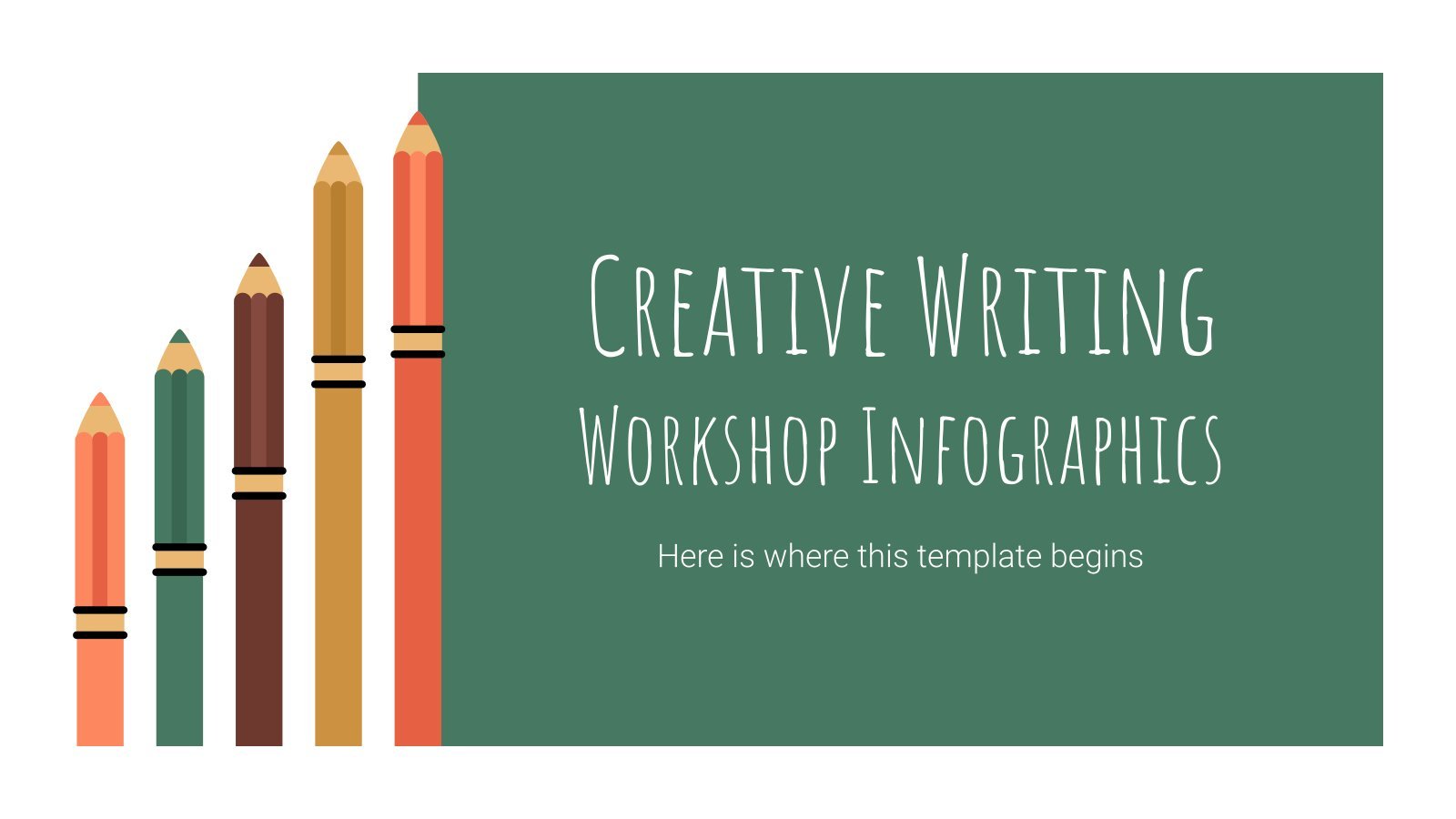 Creative Writing Workshop Infographics

Here is where this template begins