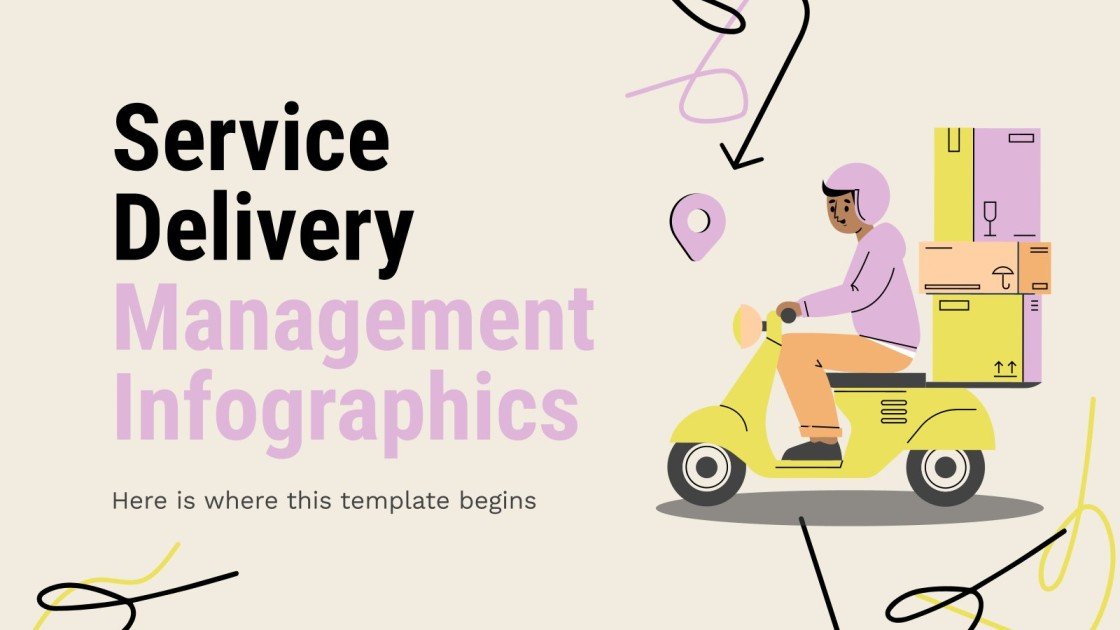 Service Delivery Management Infographics

Here is where this template begins