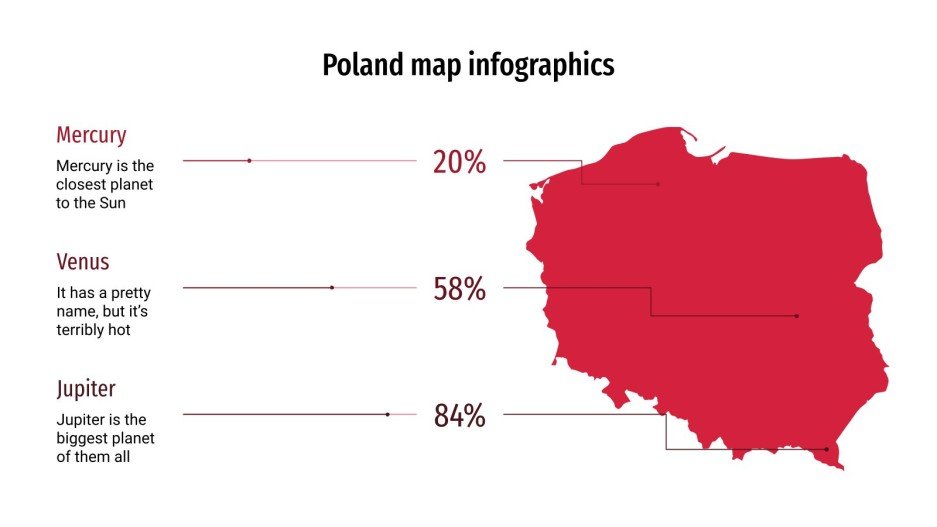 Poland map infographics

Mercury

Mercury is the closest planet to the Sun

20%

Venus

It has a pretty name, but it's terribly hot

58%

Jupiter

Jupiter is the biggest planet of them all

84%