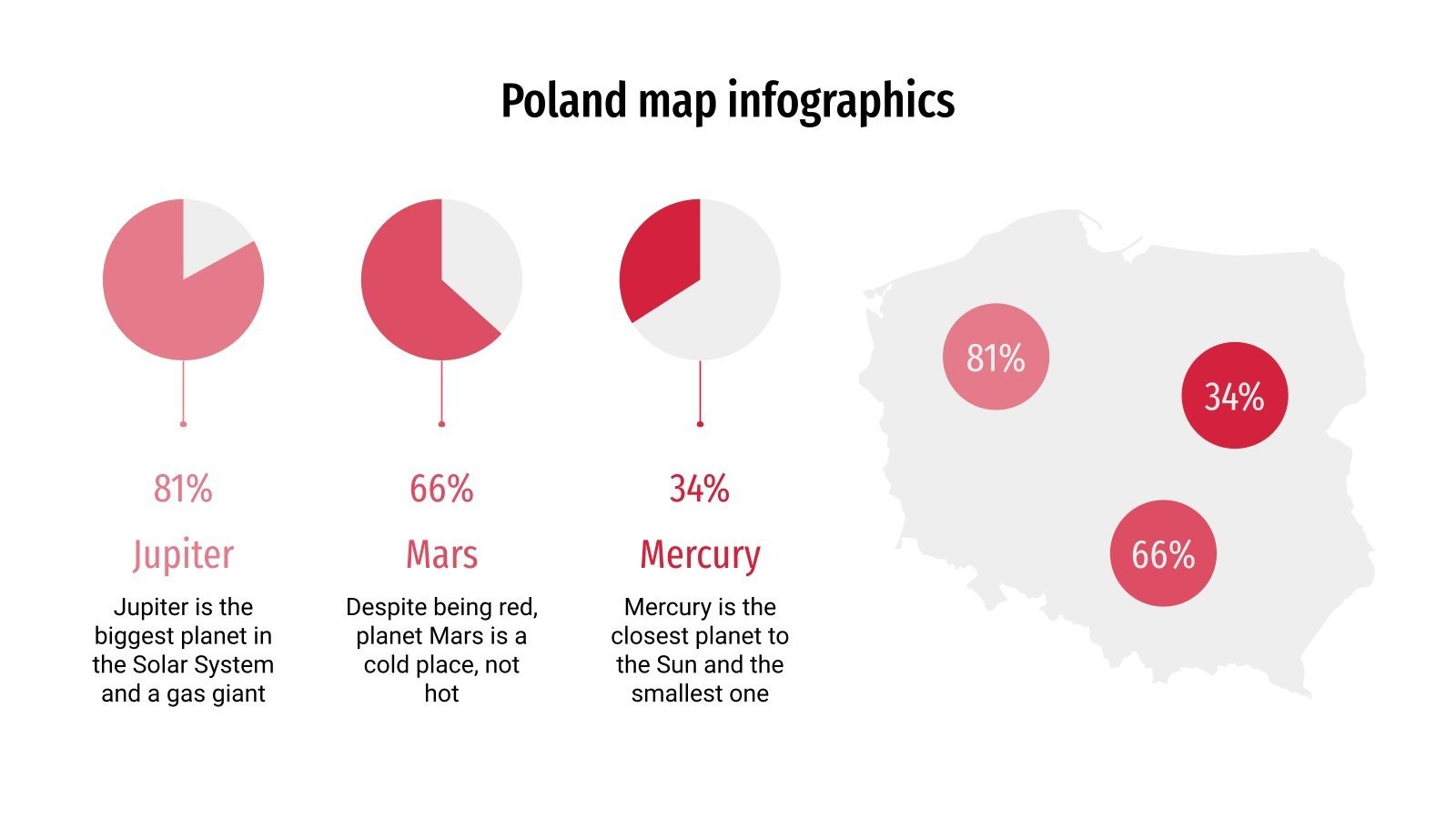 Poland map infographics

81%

Jupiter

Jupiter is the biggest planet in the Solar System and a gas giant

66%

Mars

Despite being red, planet Mars is a cold place, not hot

34%

Mercury

Mercury is the closest planet to the Sun and the smallest one

81%

34%

66%