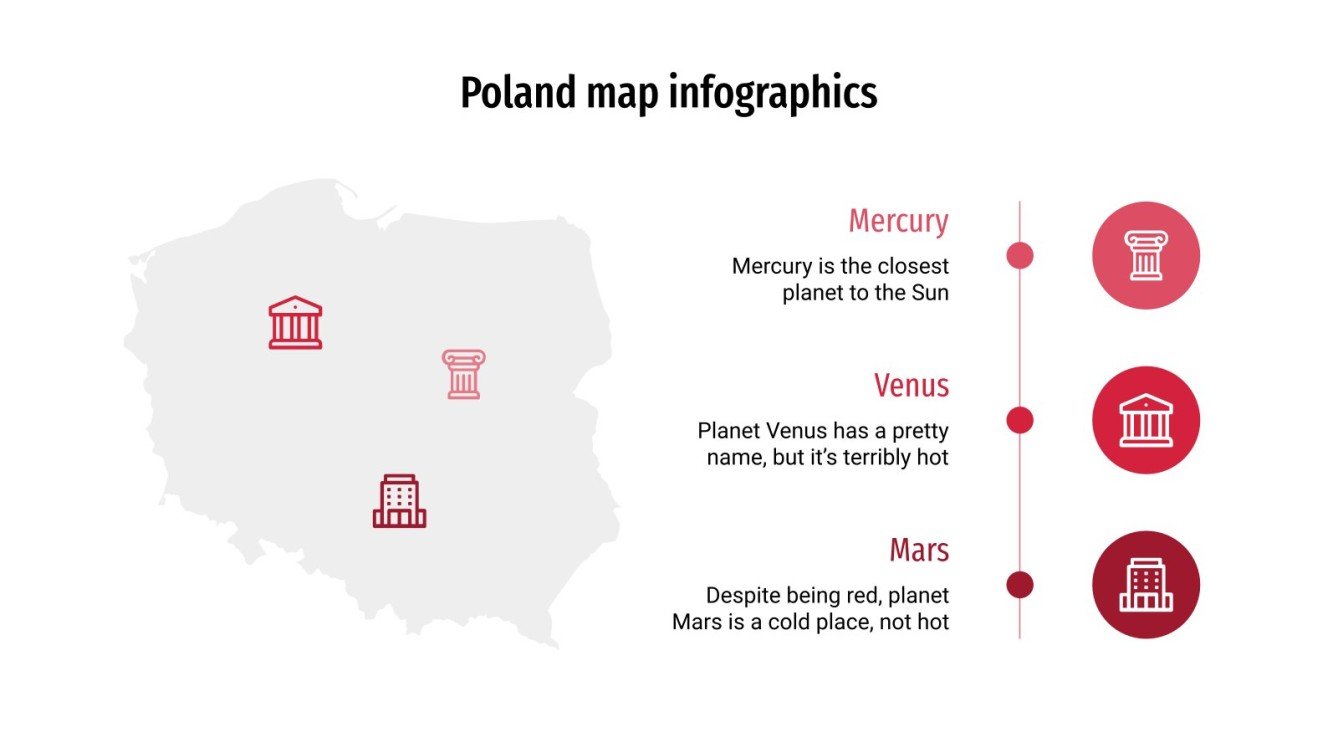 Poland map infographics

Mercury

Mercury is the closest planet to the Sun

Venus

Planet Venus has a pretty name, but it's terribly hot

Mars

Despite being red, planet Mars is a cold place, not hot