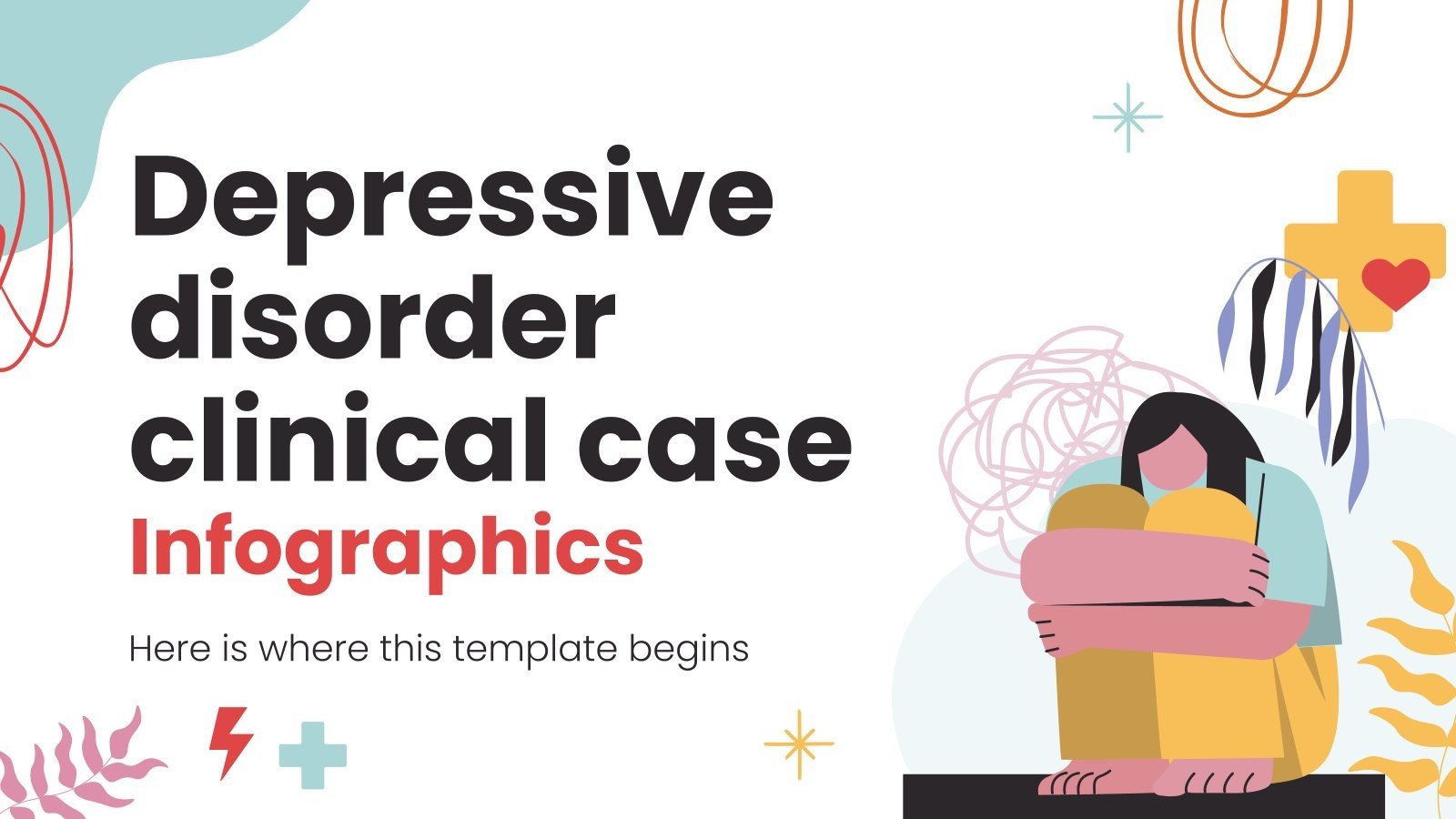 Depressive disorder clinical case
Infographics

Here is where this template begins