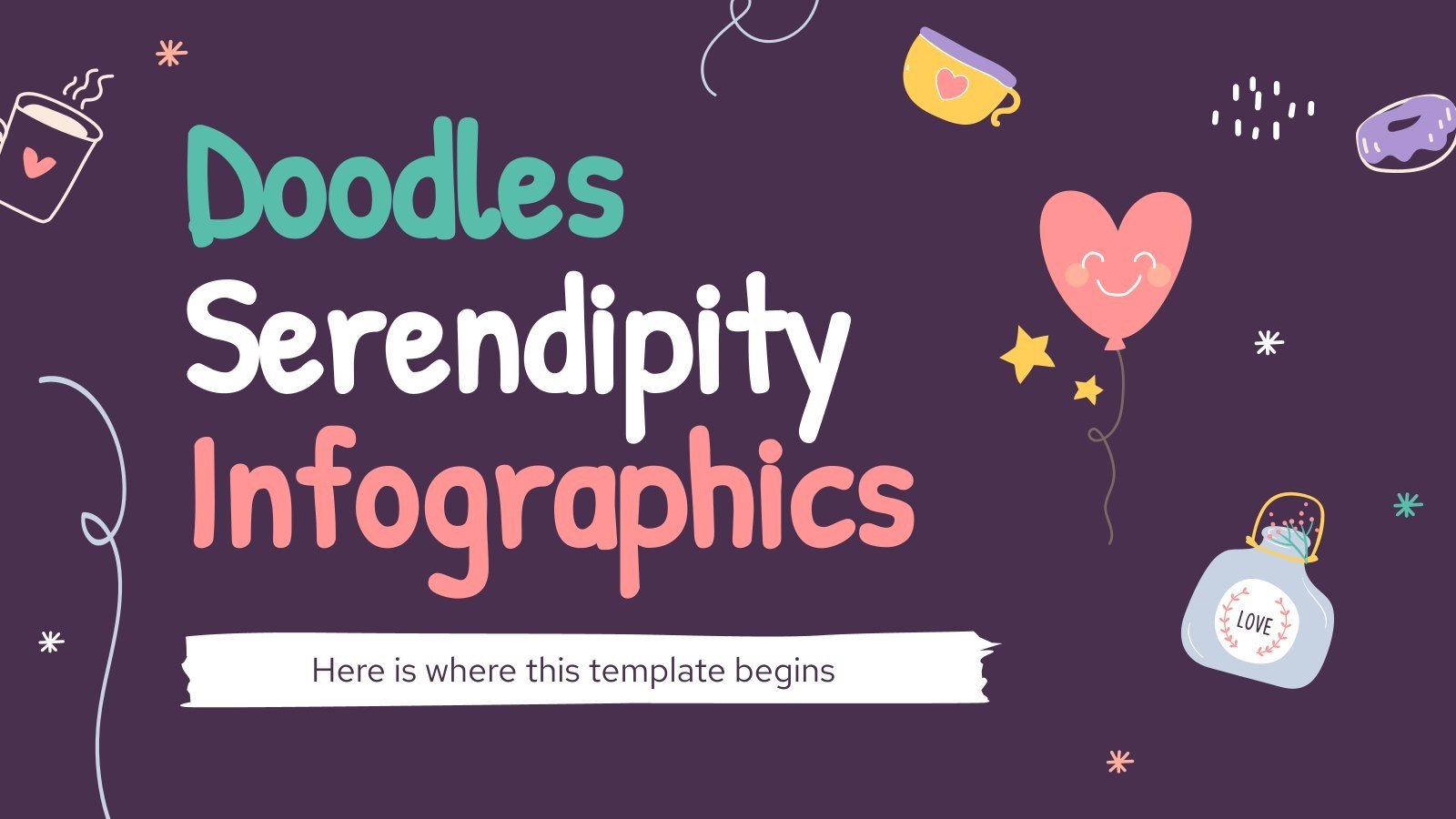 Doodles Serendipity Infographics

Here is where this template begins

LOVE