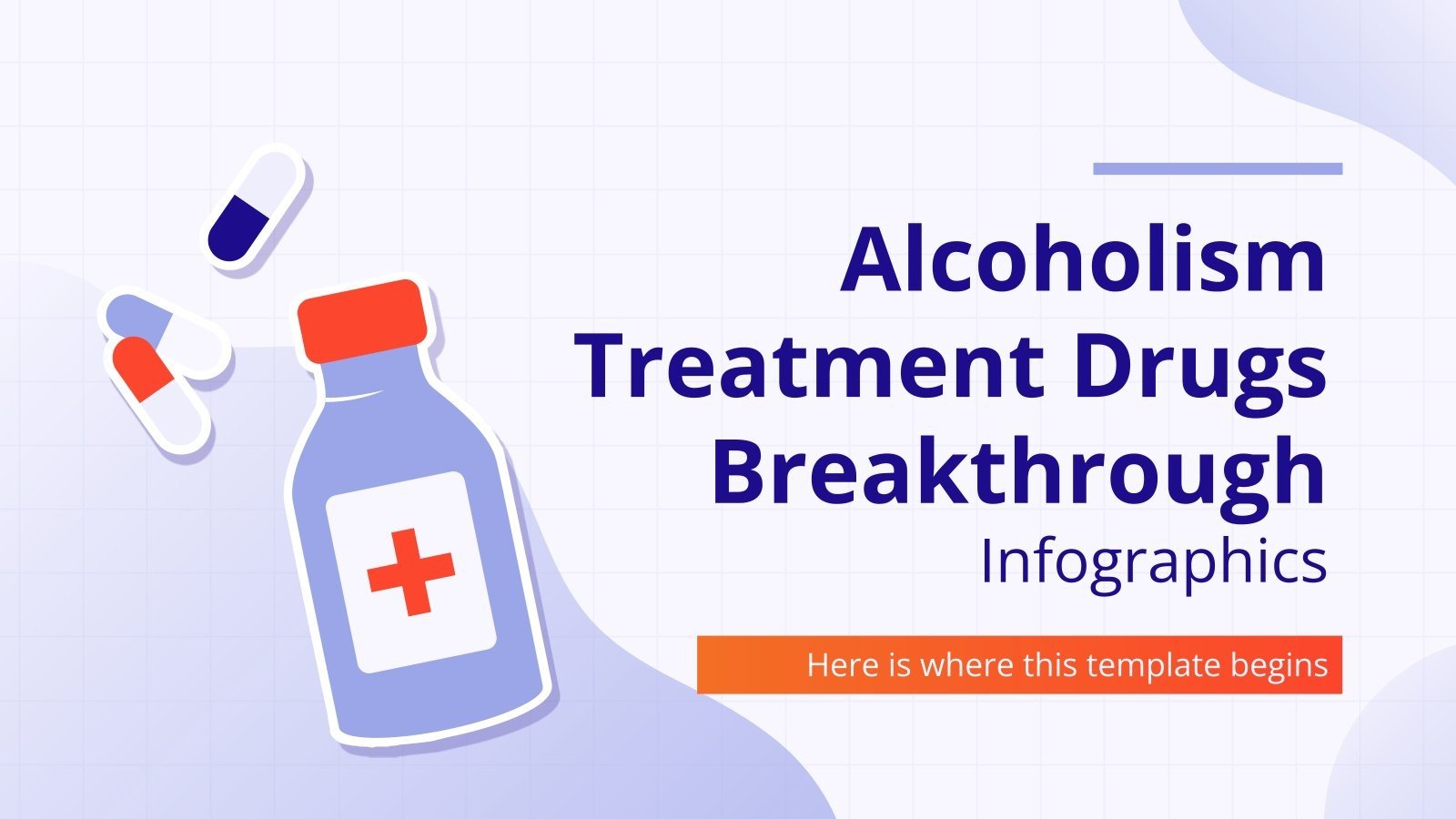 Alcoholism Treatment Drugs Breakthrough Infographics

Here is where this template begins