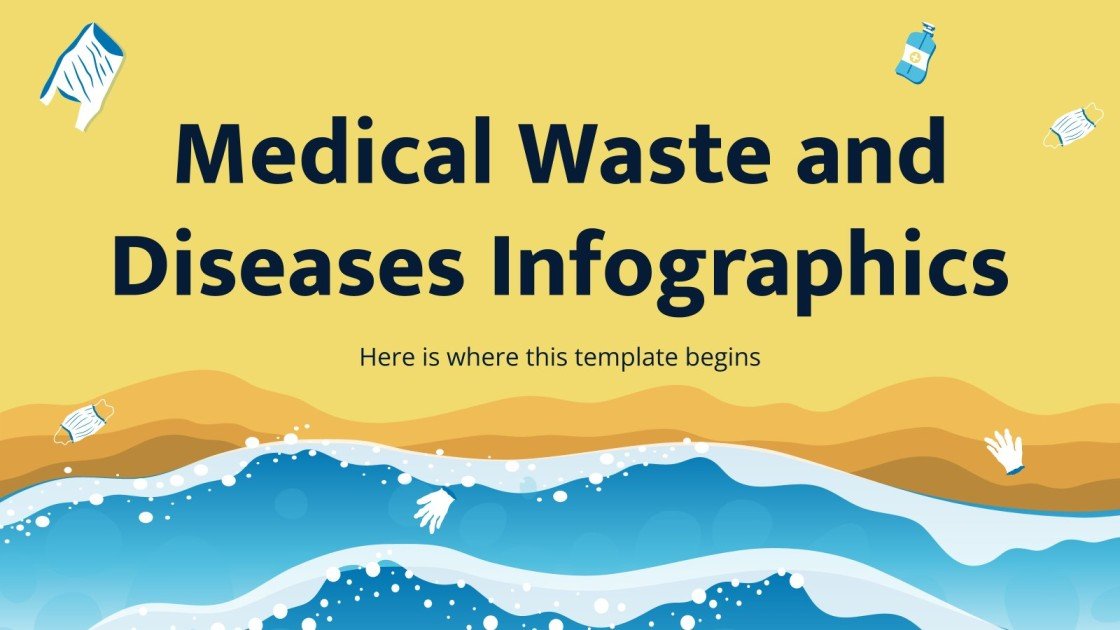 Medical Waste and Diseases Infographics

Here is where this template begins