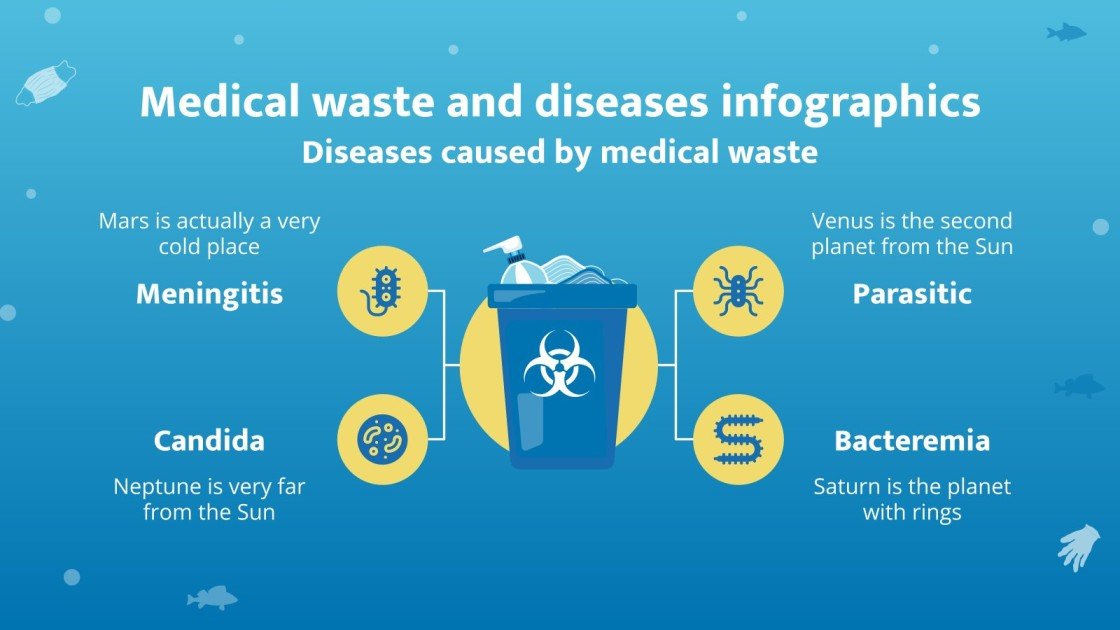 Medical waste and diseases infographics
Diseases caused by medical waste

Mars is actually a very cold place

Meningitis

Candida

Neptune is very far from the Sun

Venus is the second planet from the Sun

Parasitic

Bacteremia

Saturn is the planet with rings