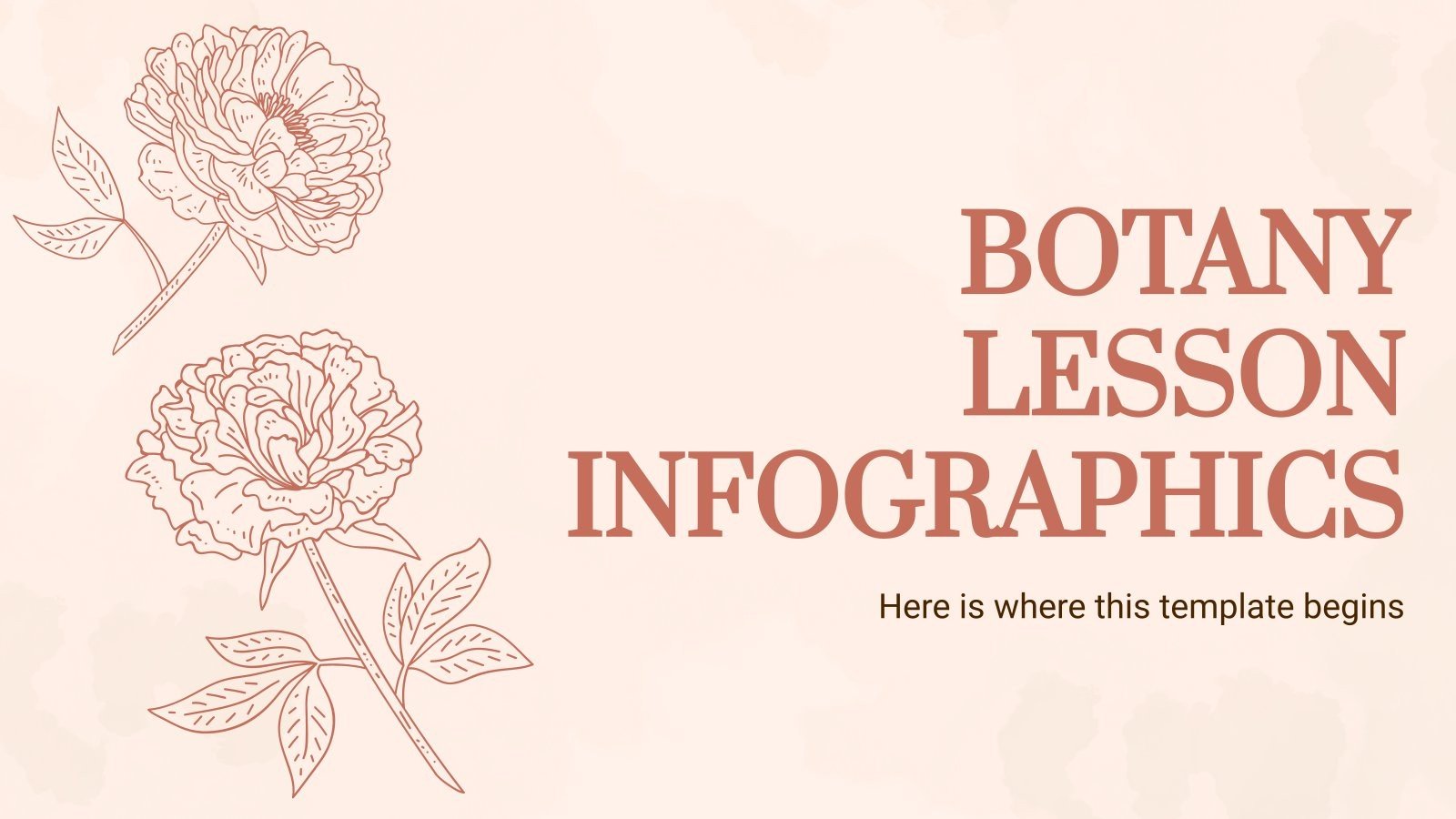 BOTANY LESSON INFOGRAPHICS

Here is where this template begins