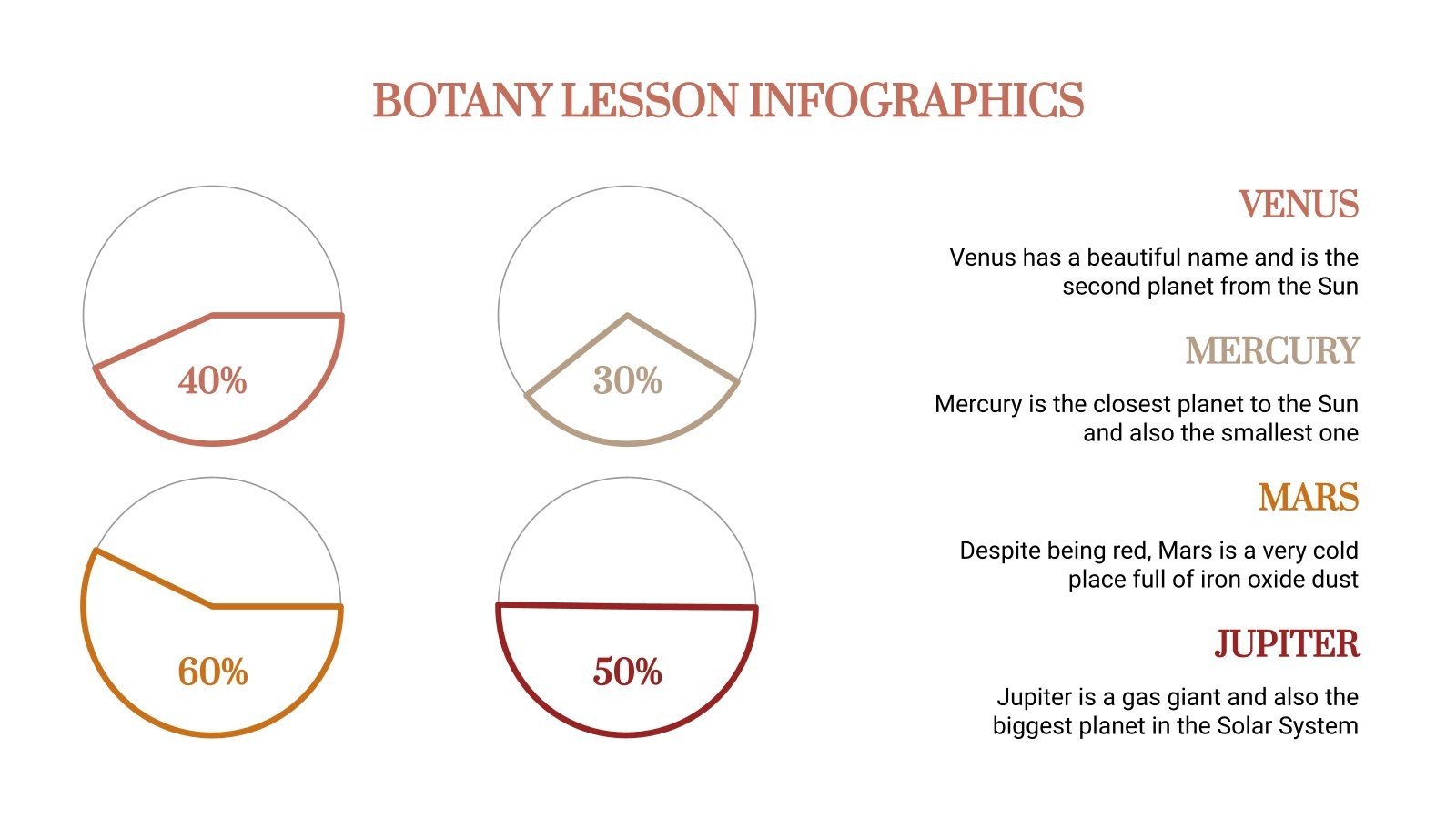 BOTANY LESSON INFOGRAPHICS

40%

30%

60%

50%

VENUS

Venus has a beautiful name and is the second planet from the Sun

MERCURY

Mercury is the closest planet to the Sun and also the smallest one

MARS

Despite being red, Mars is a very cold place full of iron oxide dust

JUPITER

Jupiter is a gas giant and also the biggest planet in the Solar System