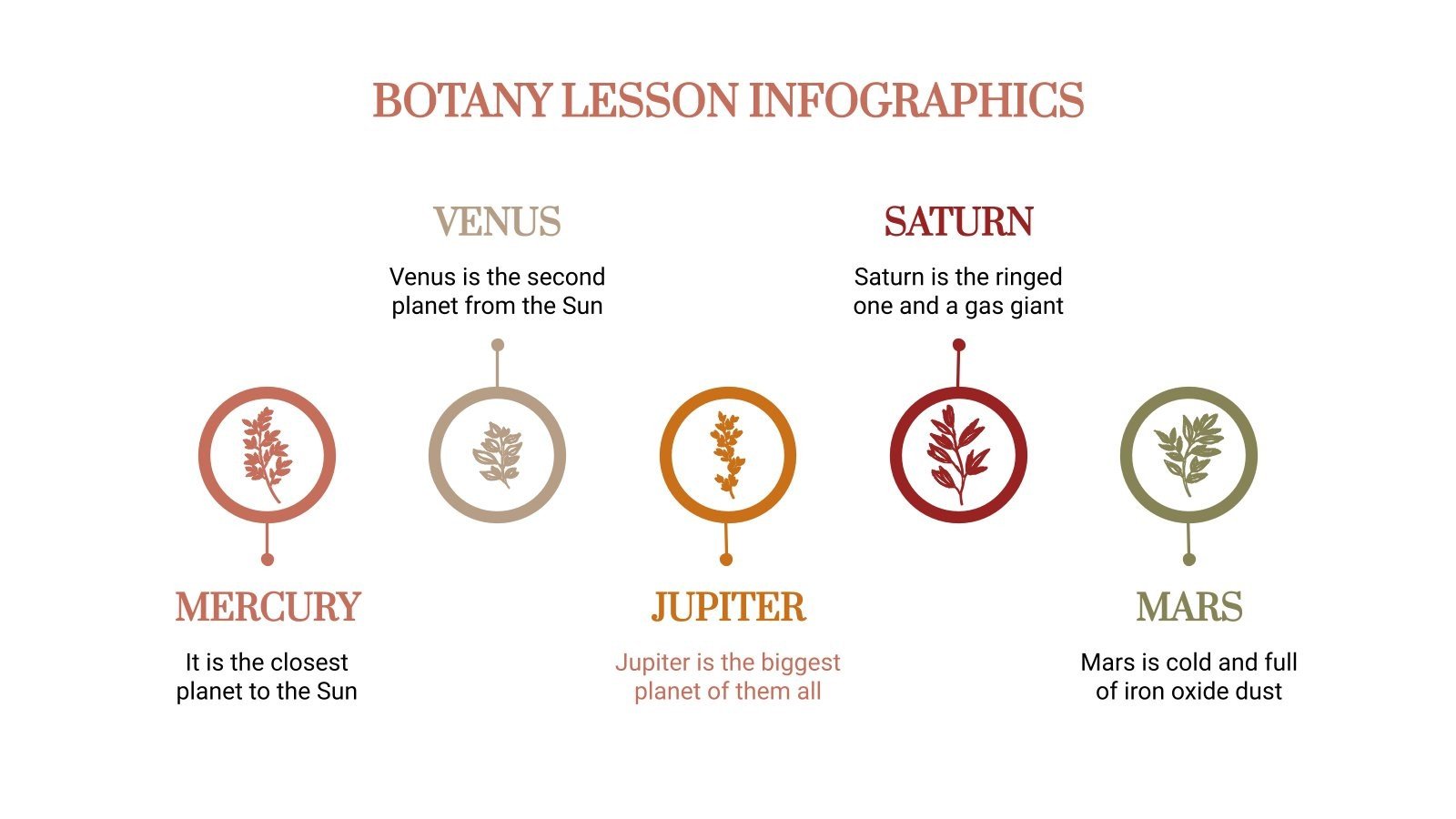 BOTANY LESSON INFOGRAPHICS

VENUS

Venus is the second planet from the Sun

SATURN

Saturn is the ringed one and a gas giant

MERCURY

It is the closest planet to the Sun

JUPITER

Jupiter is the biggest planet of them all

MARS

Mars is cold and full of iron oxide dust