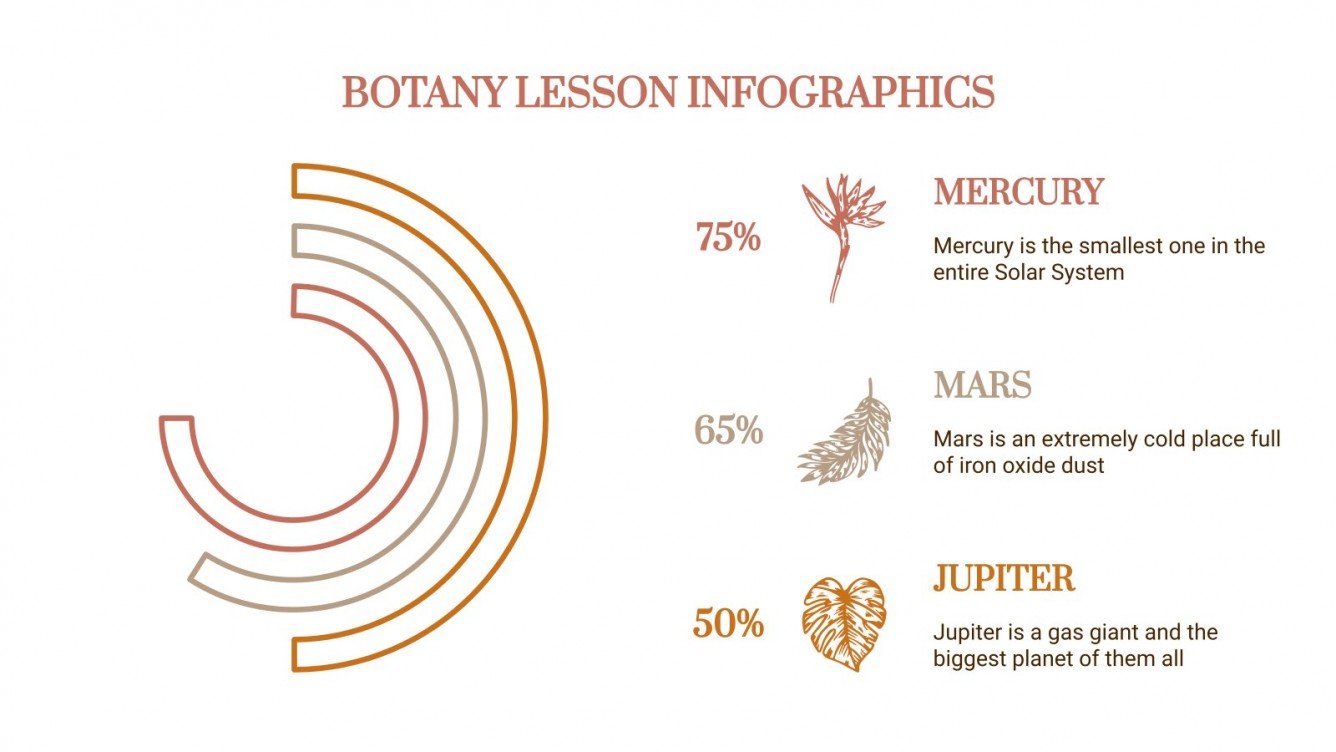 BOTANY LESSON INFOGRAPHICS

75%

MERCURY

Mercury is the smallest one in the entire Solar System

65%

MARS

Mars is an extremely cold place full of iron oxide dust

50%

JUPITER

Jupiter is a gas giant and the biggest planet of them all