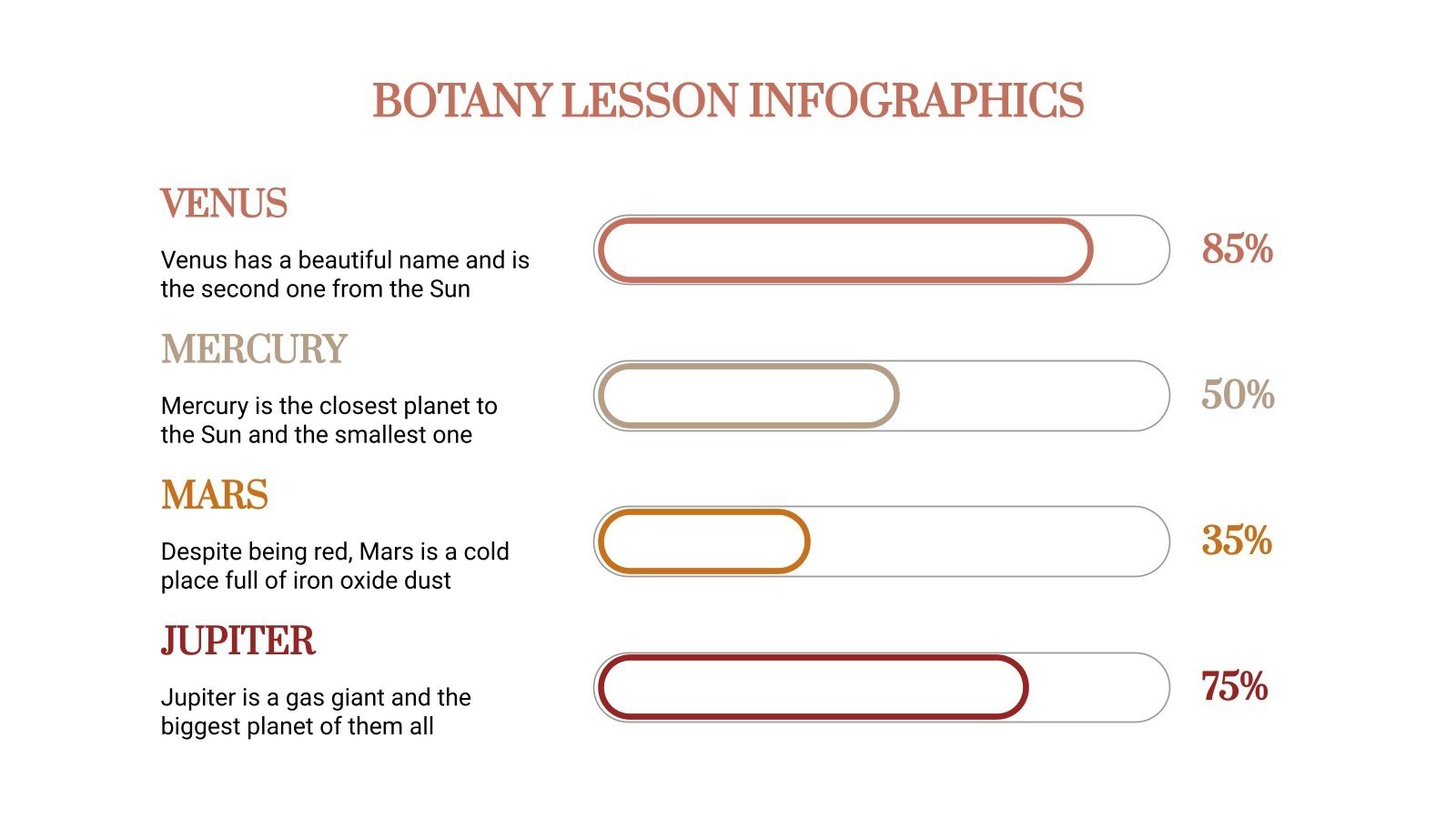 BOTANY LESSON INFOGRAPHICS

VENUS

Venus has a beautiful name and is the second one from the Sun

85%

MERCURY

Mercury is the closest planet to the Sun and the smallest one

50%

MARS

Despite being red, Mars is a cold place full of iron oxide dust

35%

JUPITER

Jupiter is a gas giant and the biggest planet of them all

75%