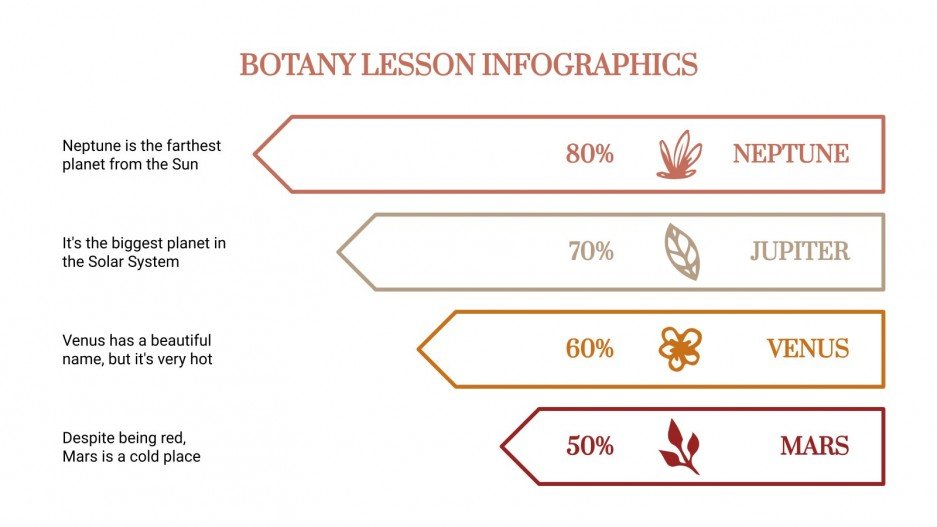 BOTANY LESSON INFOGRAPHICS

Neptune is the farthest planet from the Sun

80%

NEPTUNE

It's the biggest planet in the Solar System

70%

JUPITER

Venus has a beautiful name, but it's very hot

60%

VENUS

Despite being red, Mars is a cold place

50%

MARS