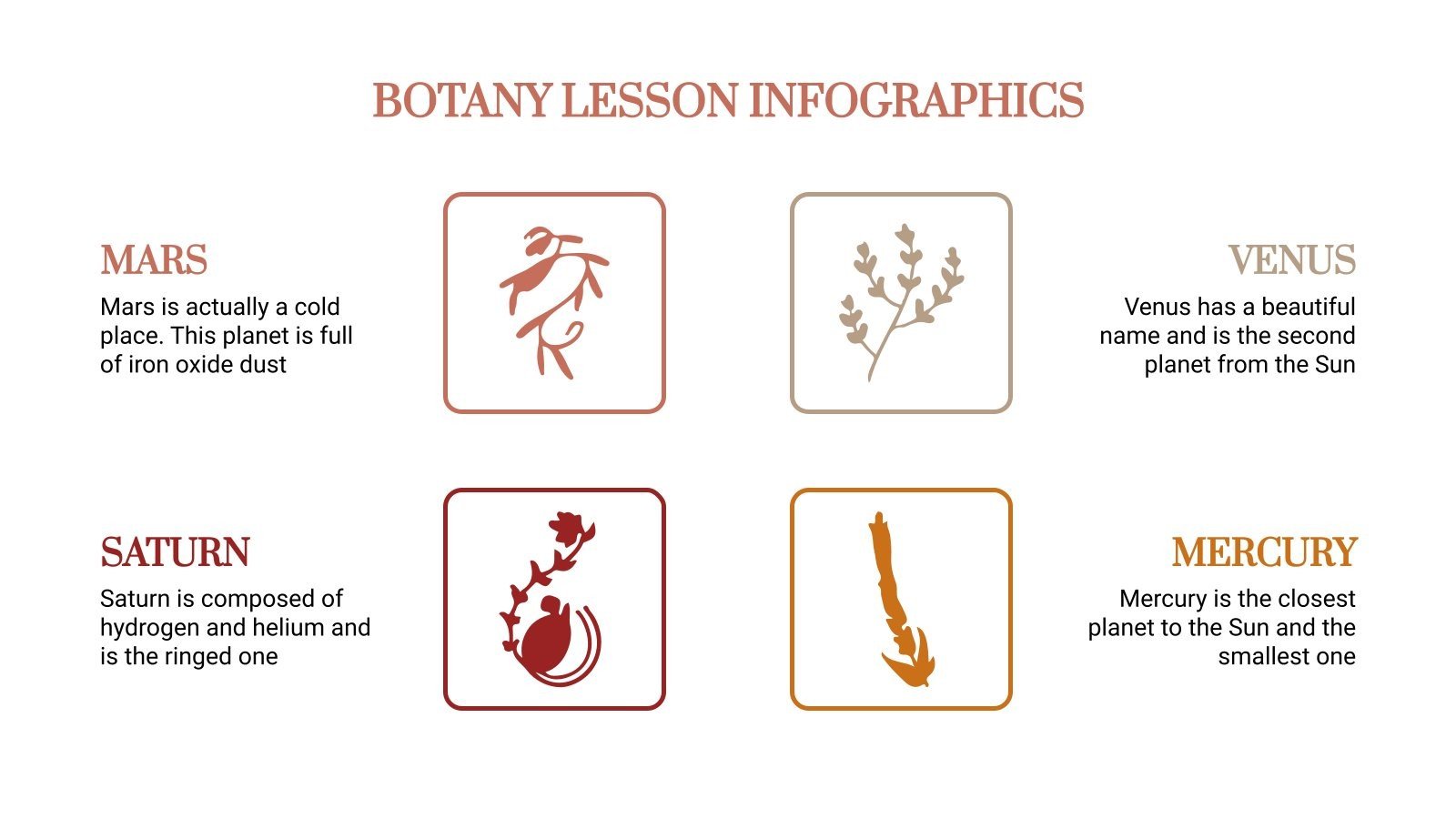 BOTANY LESSON INFOGRAPHICS

MARS
Mars is actually a cold place. This planet is full of iron oxide dust

VENUS
Venus has a beautiful name and is the second planet from the Sun

SATURN
Saturn is composed of hydrogen and helium and is the ringed one

MERCURY
Mercury is the closest planet to the Sun and the smallest one