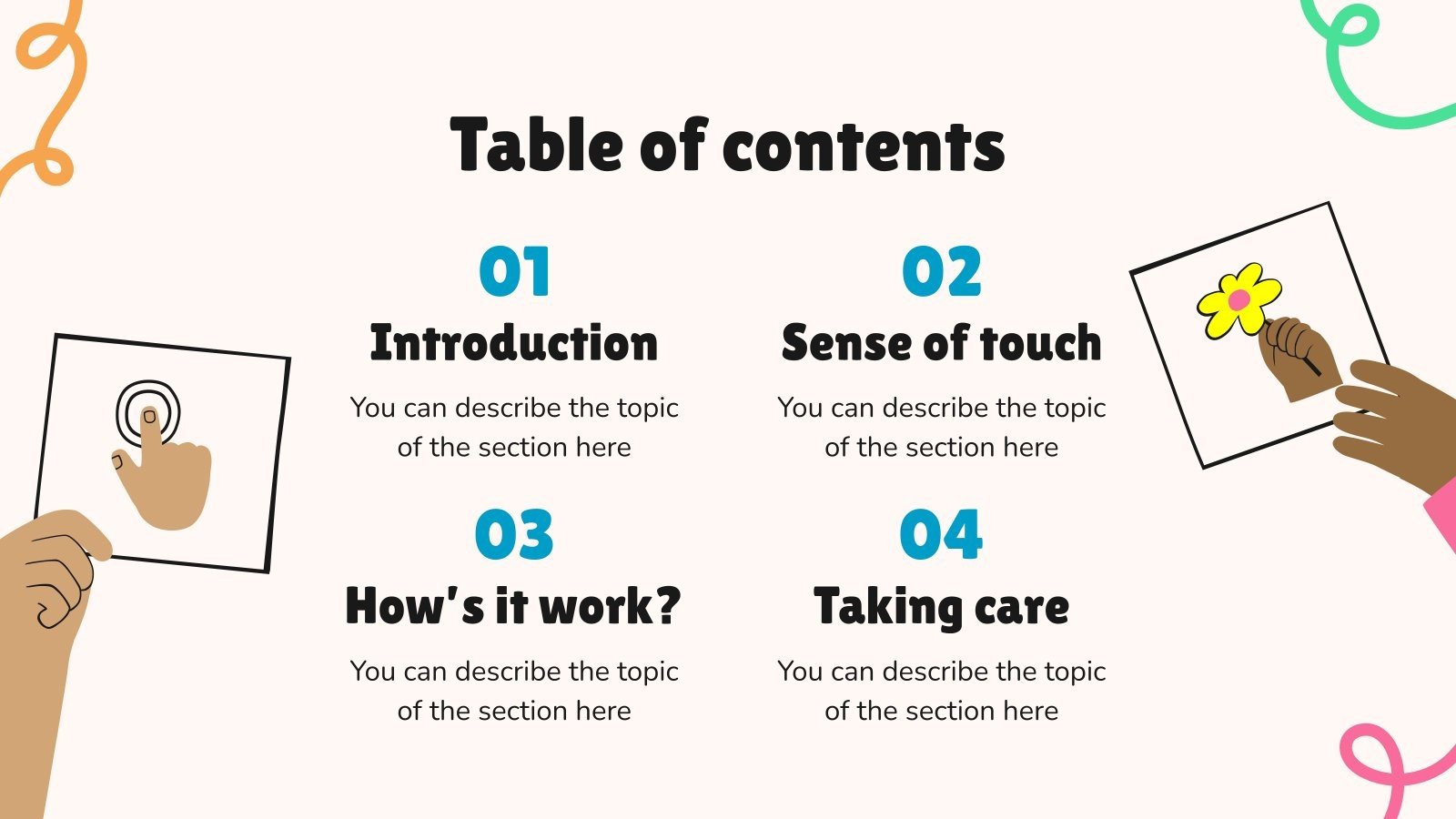 Table of contents

01
Introduction
You can describe the topic of the section here

02
Sense of touch
You can describe the topic of the section here

03
How's it work?
You can describe the topic of the section here

04
Taking care
You can describe the topic of the section here