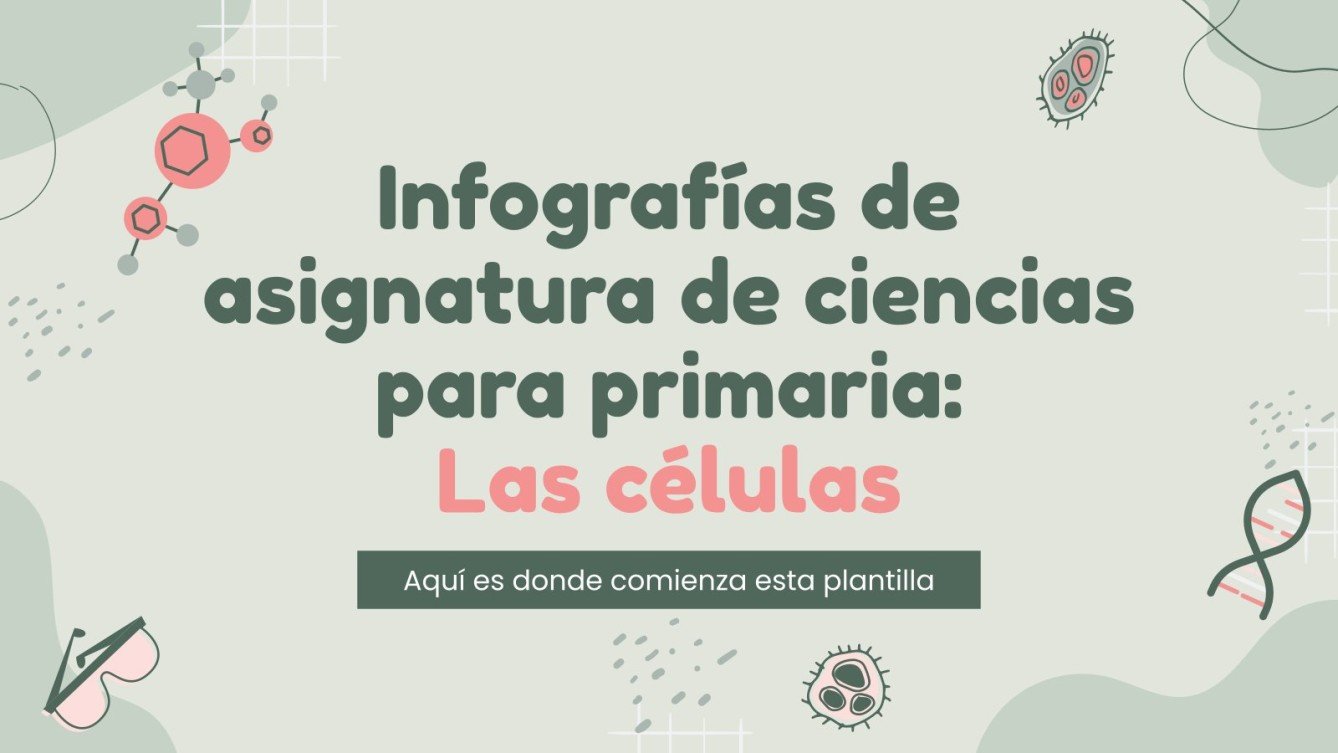 Infografías de asignatura de ciencias para primaria:
Las células

Aquí es donde comienza esta plantilla