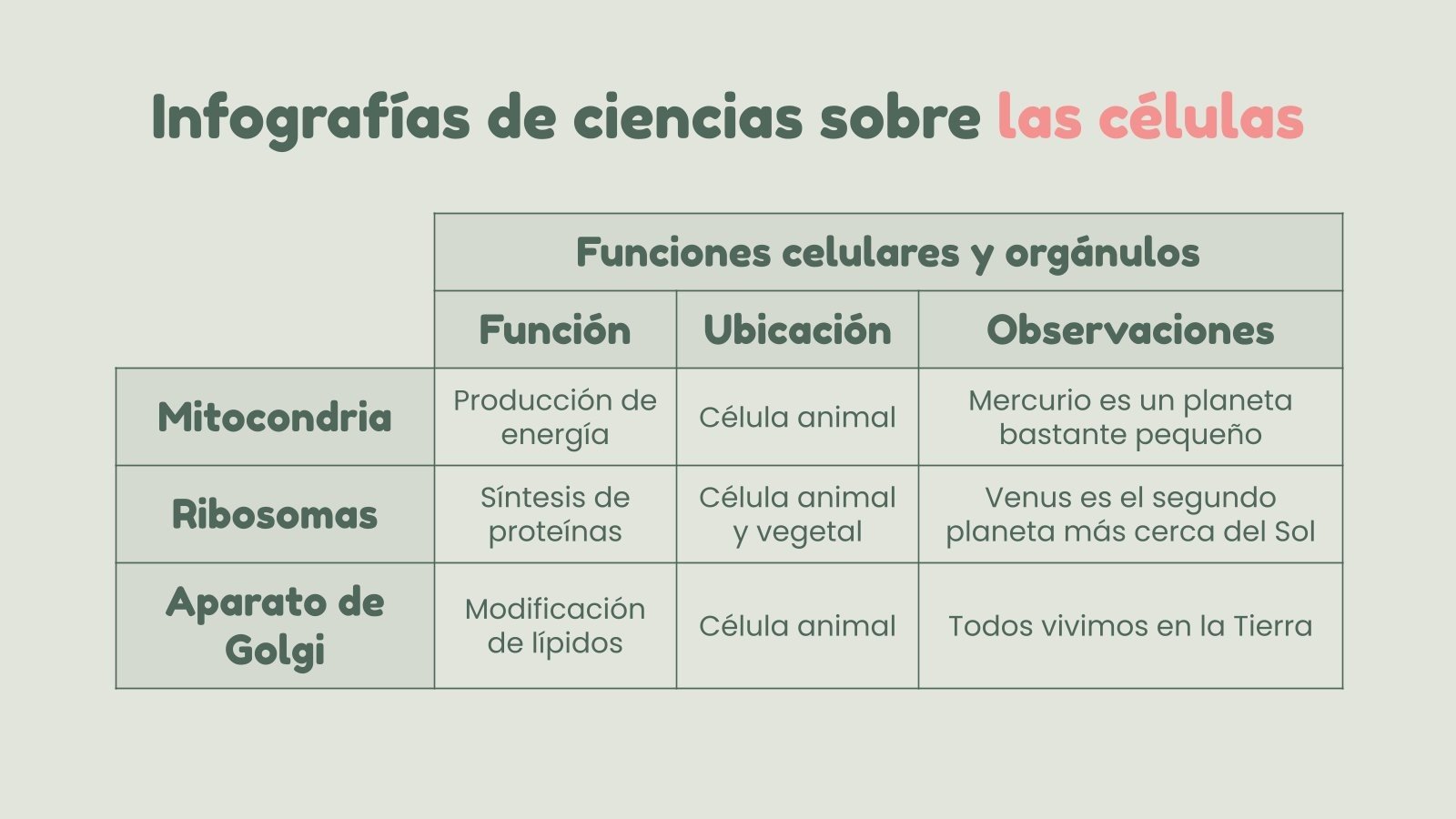 Infografías de ciencias sobre las células

| | Funciones celulares y orgánulos | | |
|---|---|---|---|
| | Función | Ubicación | Observaciones |
| Mitocondria | Producción de energía | Célula animal | Mercurio es un planeta bastante pequeño |
| Ribosomas | Síntesis de proteínas | Célula animal y vegetal | Venus es el segundo planeta más cerca del Sol |
| Aparato de Golgi | Modificación de lípidos | Célula animal | Todos vivimos en la Tierra |