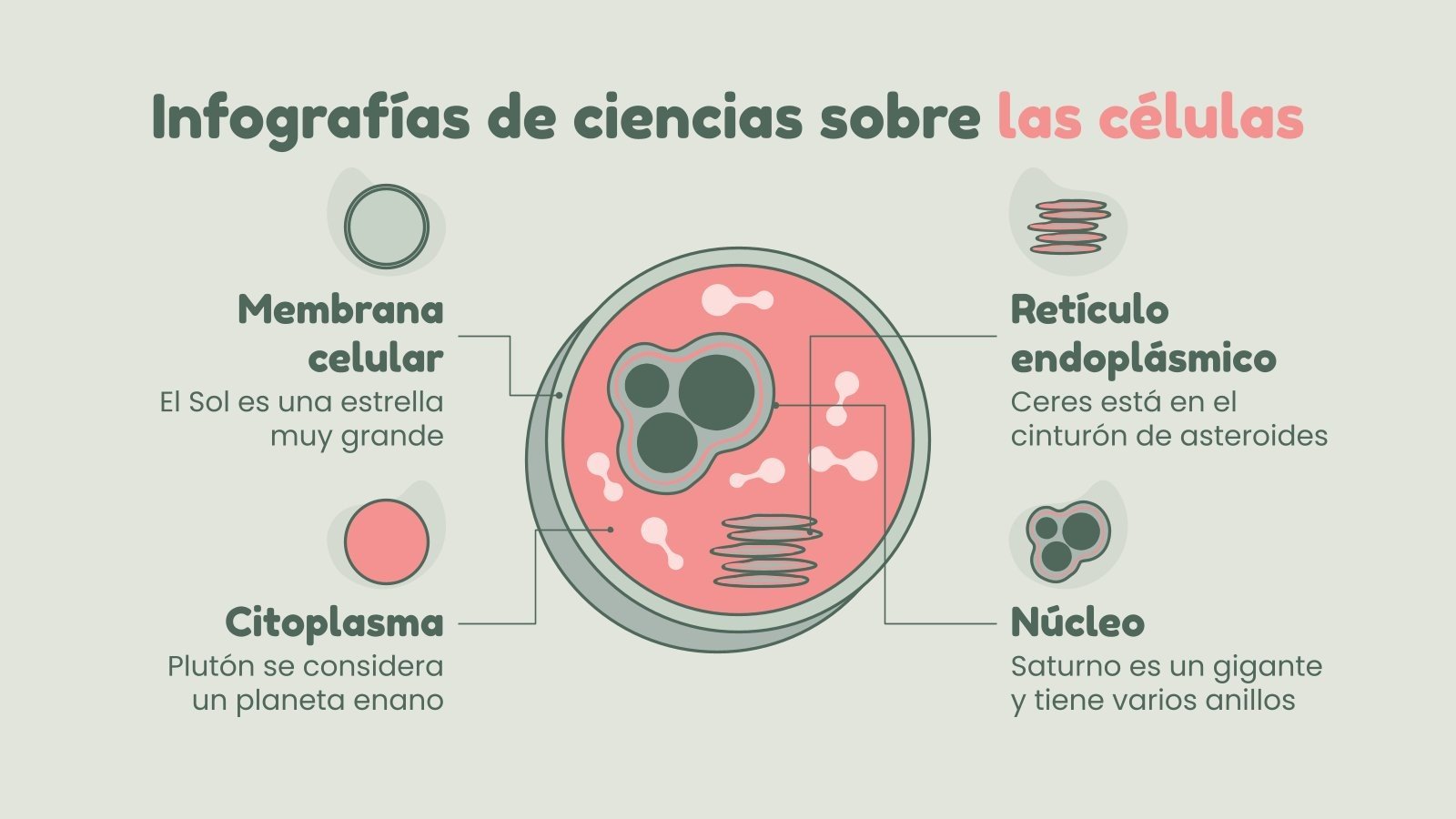 Infografías de ciencias sobre las células

Membrana celular
El Sol es una estrella muy grande

Citoplasma
Plutón se considera un planeta enano

Retículo endoplásmico
Ceres está en el cinturón de asteroides

Núcleo
Saturno es un gigante y tiene varios anillos